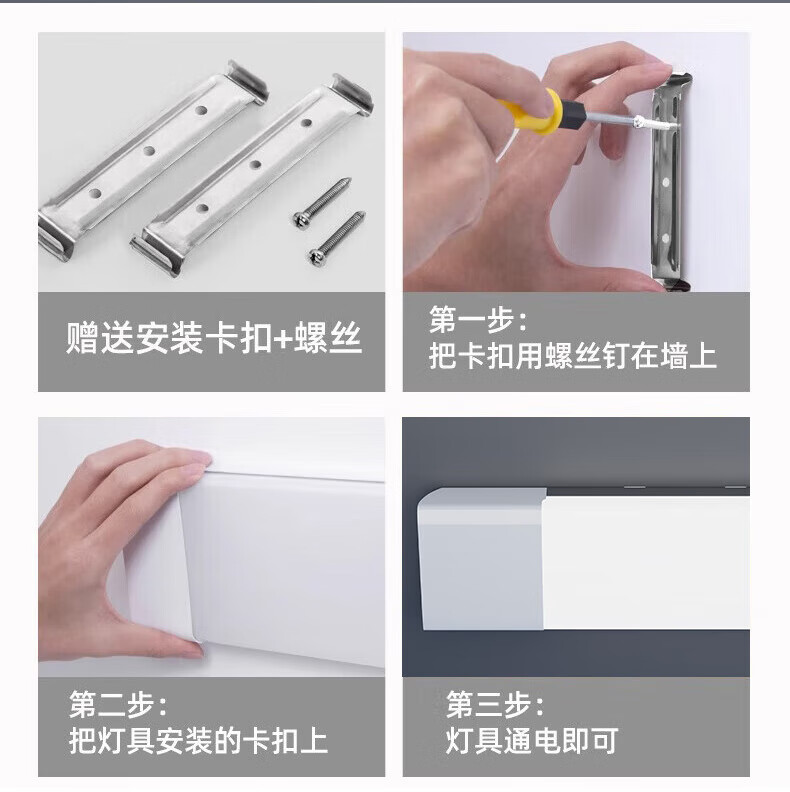 赠送安装卡扣+螺丝

第一步：
把卡扣用螺丝钉在墙上

第二步：
把灯具安装的卡扣上

第三步：
灯具通电即可