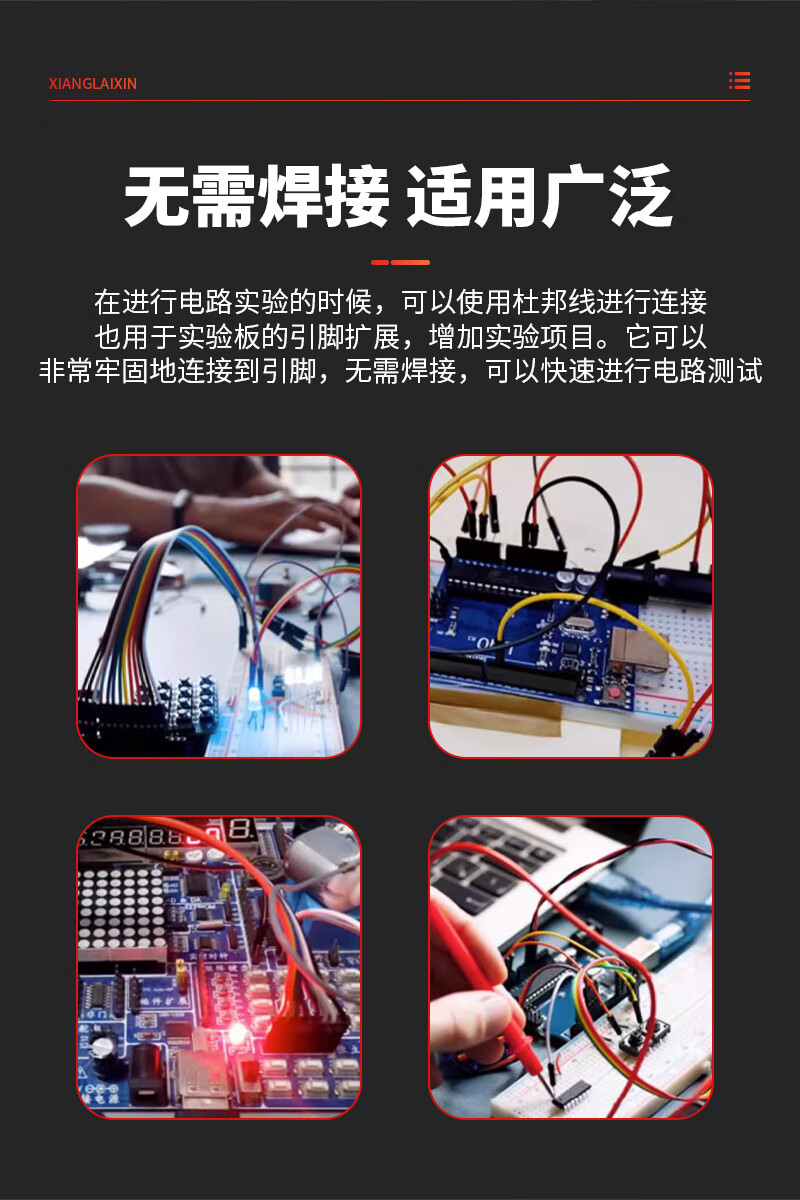 XIANGLAIXIN

无需焊接 适用广泛

在进行电路实验的时候，可以使用杜邦线进行连接
也用于实验板的引脚扩展，增加实验项目。它可以
非常牢固地连接到引脚，无需焊接，可以快速进行电路测试