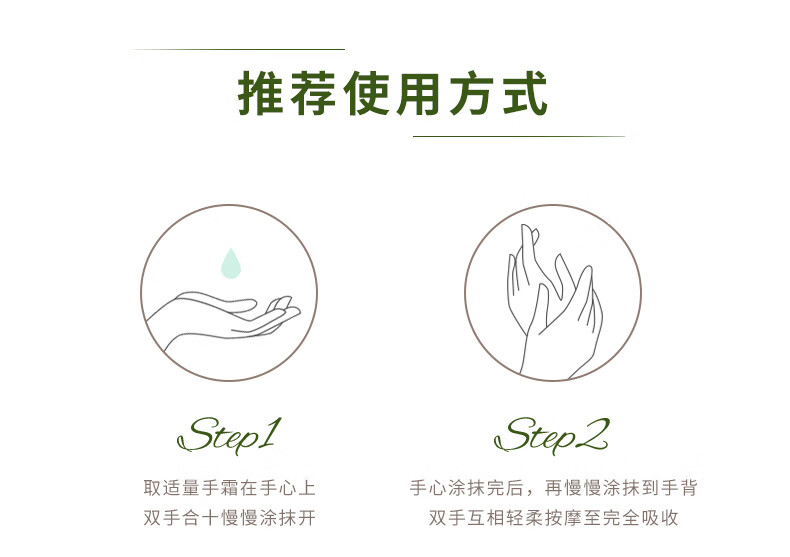 推荐使用方式

Step1

取适量手霜在手心上
双手合十慢慢涂抹开

Step2

手心涂抹完后，再慢慢涂抹到手背
双手互相轻柔按摩至完全吸收