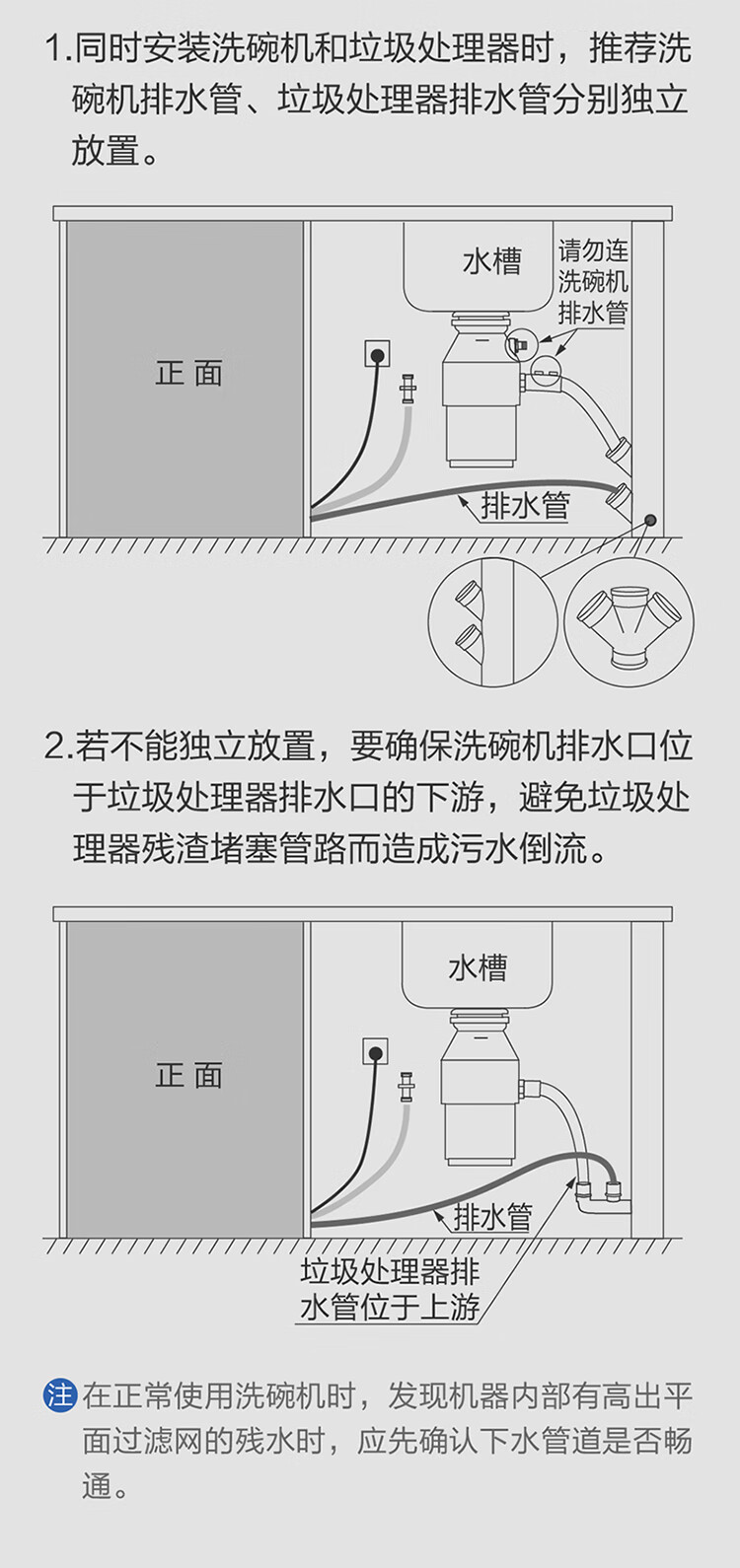 1.同时安装洗碗机和垃圾处理器时，推荐洗碗机排水管、垃圾处理器排水管分别独立放置。

正 面

水槽

请勿连洗碗机排水管

排水管

2.若不能独立放置，要确保洗碗机排水口位于垃圾处理器排水口的下游，避免垃圾处理器残渣堵塞管路而造成污水倒流。

正 面

水槽

排水管

垃圾处理器排水管位于上游

注 在正常使用洗碗机时，发现机器内部有高出平面过滤网的残水时，应先确认下水管道是否畅通。