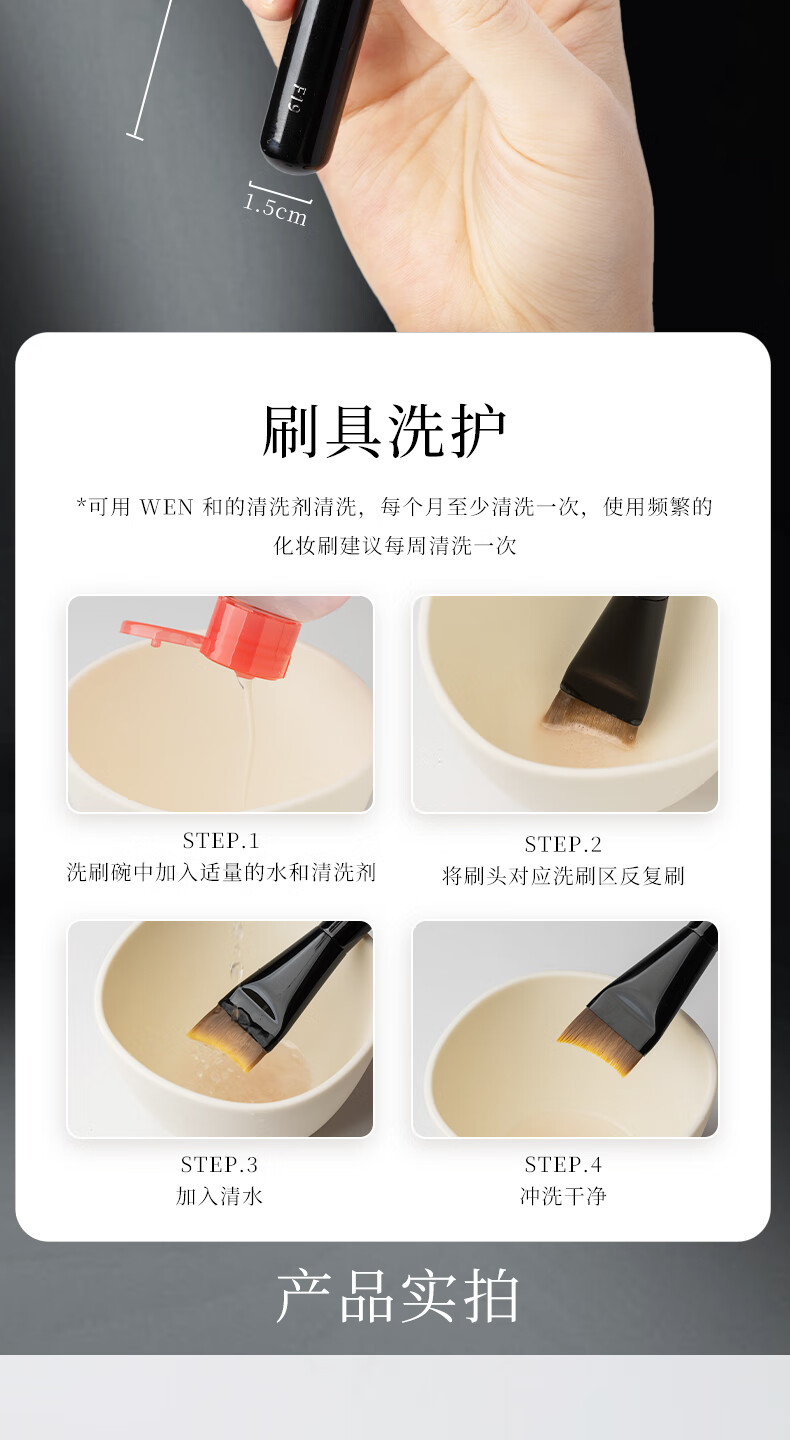 F15

1.5cm

刷具洗护

*可用 WEN 和的清洗剂清洗，每个月至少清洗一次，使用频繁的化妆刷建议每周清洗一次

STEP.1
洗刷碗中加入适量的水和清洗剂

STEP.2
将刷头对应洗刷区反复刷

STEP.3
加入清水

STEP.4
冲洗干净

产品实拍