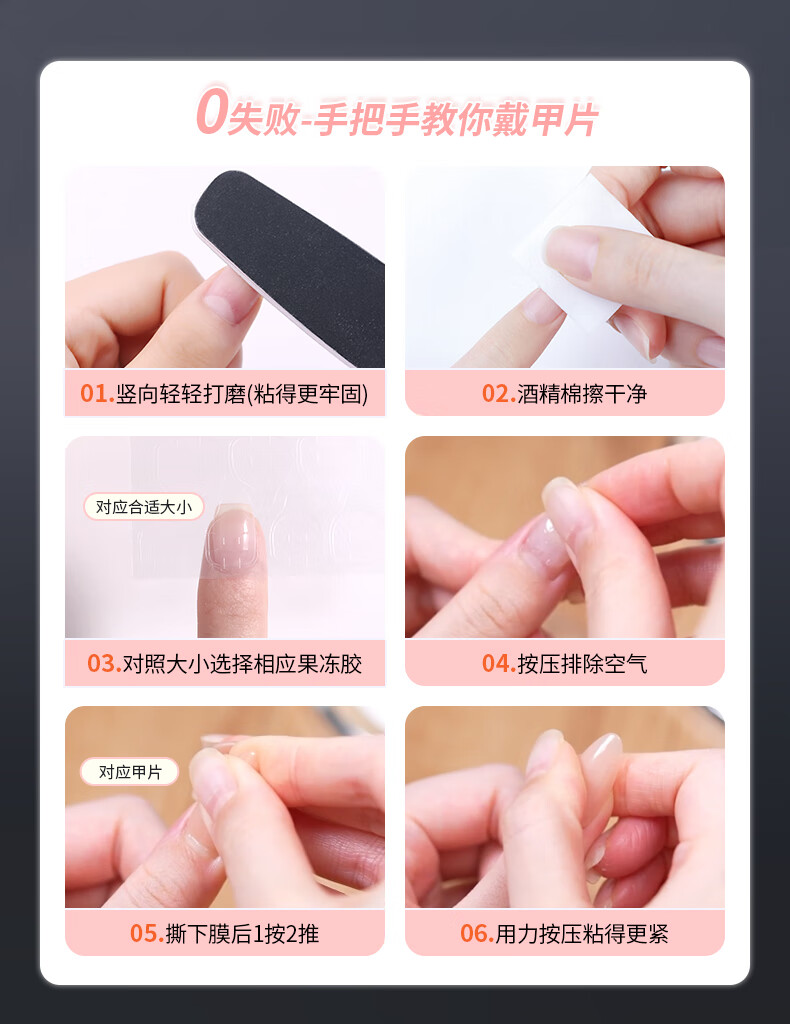 0失败-手把手教你戴甲片

01.竖向轻轻打磨(粘得更牢固)

02.酒精棉擦干净

对应合适大小

03.对照大小选择相应果冻胶

04.按压排除空气

对应甲片

05.撕下膜后1按2推

06.用力按压粘得更紧