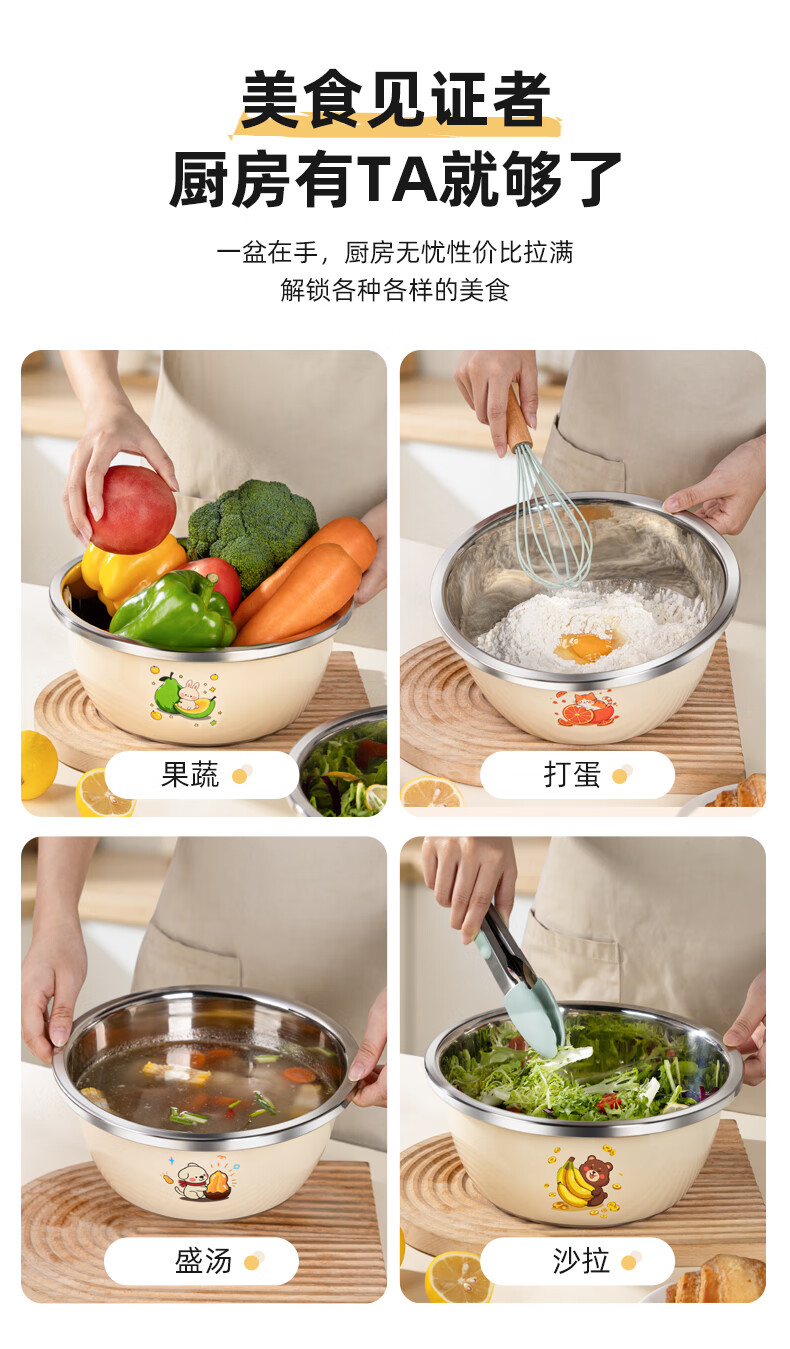 美食见证者
厨房有TA就够了

一盆在手，厨房无忧性价比拉满
解锁各种各样的美食

果蔬

打蛋

盛汤

沙拉