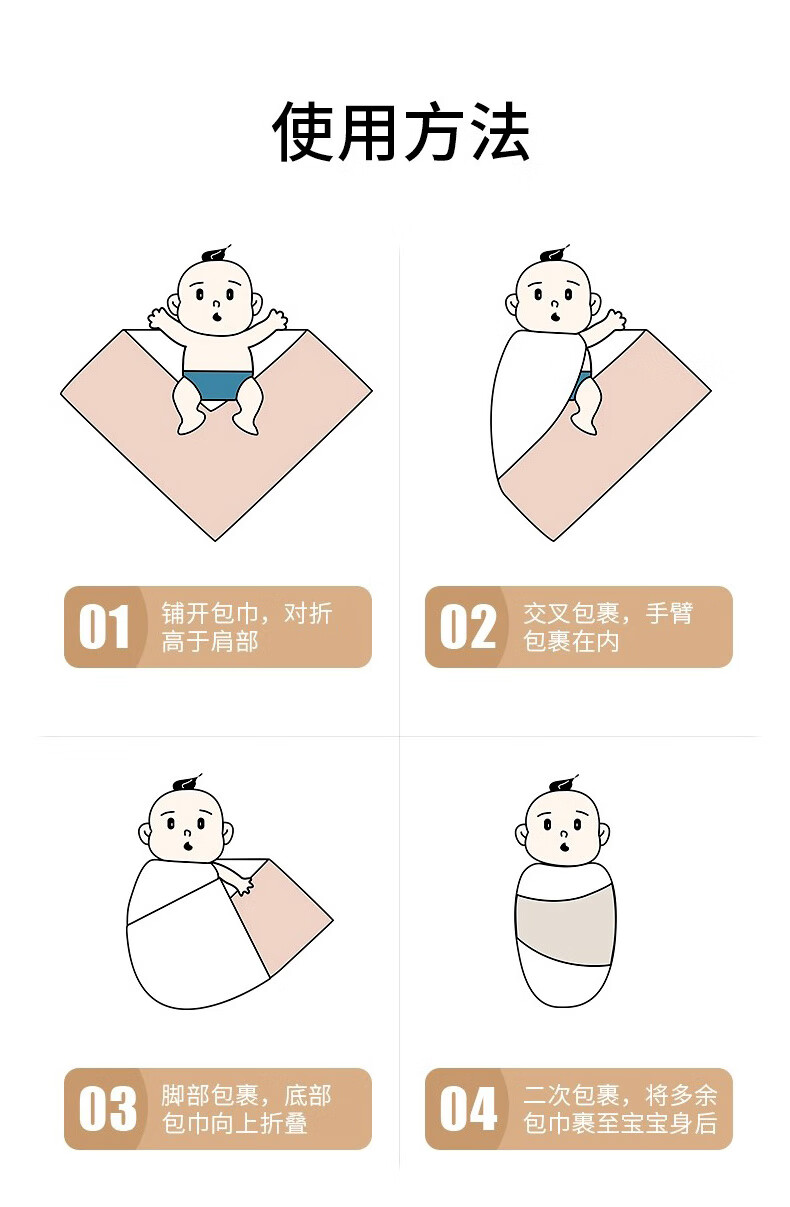 使用方法

01 铺开包巾，对折高于肩部

02 交叉包裹，手臂包裹在内

03 脚部包裹，底部包巾向上折叠

04 二次包裹，将多余包巾裹至宝宝身后