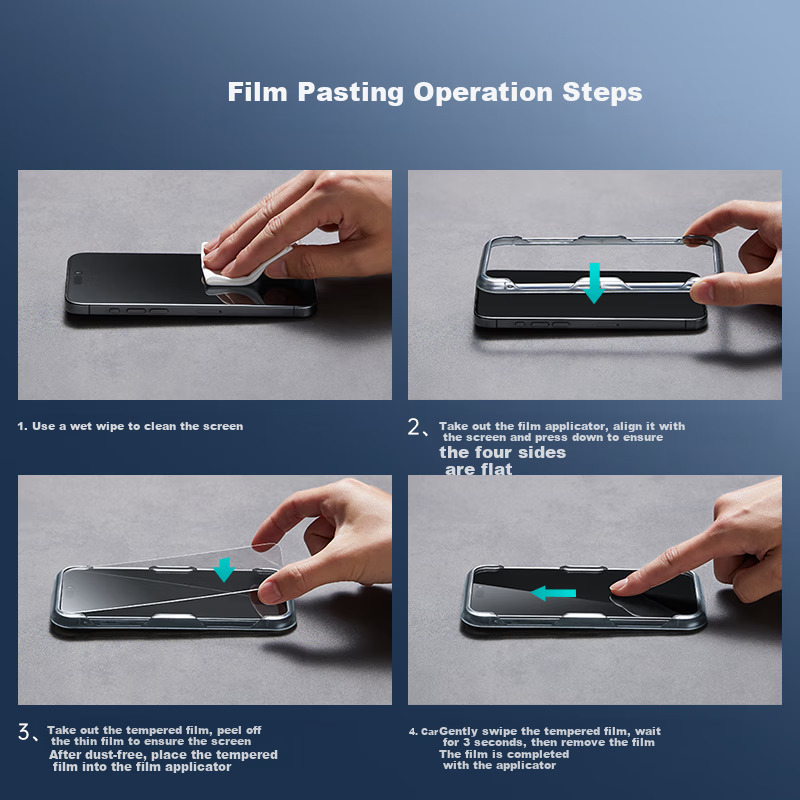 Film Pasting Operation Steps

1. Use a wet wipe to clean the screen

2、Take out the film applicator, align it with the screen and press down to ensure the four sides are flat

3、Take out the tempered film, peel off the thin film to ensure the screen After dust-free, place the tempered film into the film applicator

4. CarGently swipe the tempered film, wait for 3 seconds, then remove the film The film is completed with the applicator