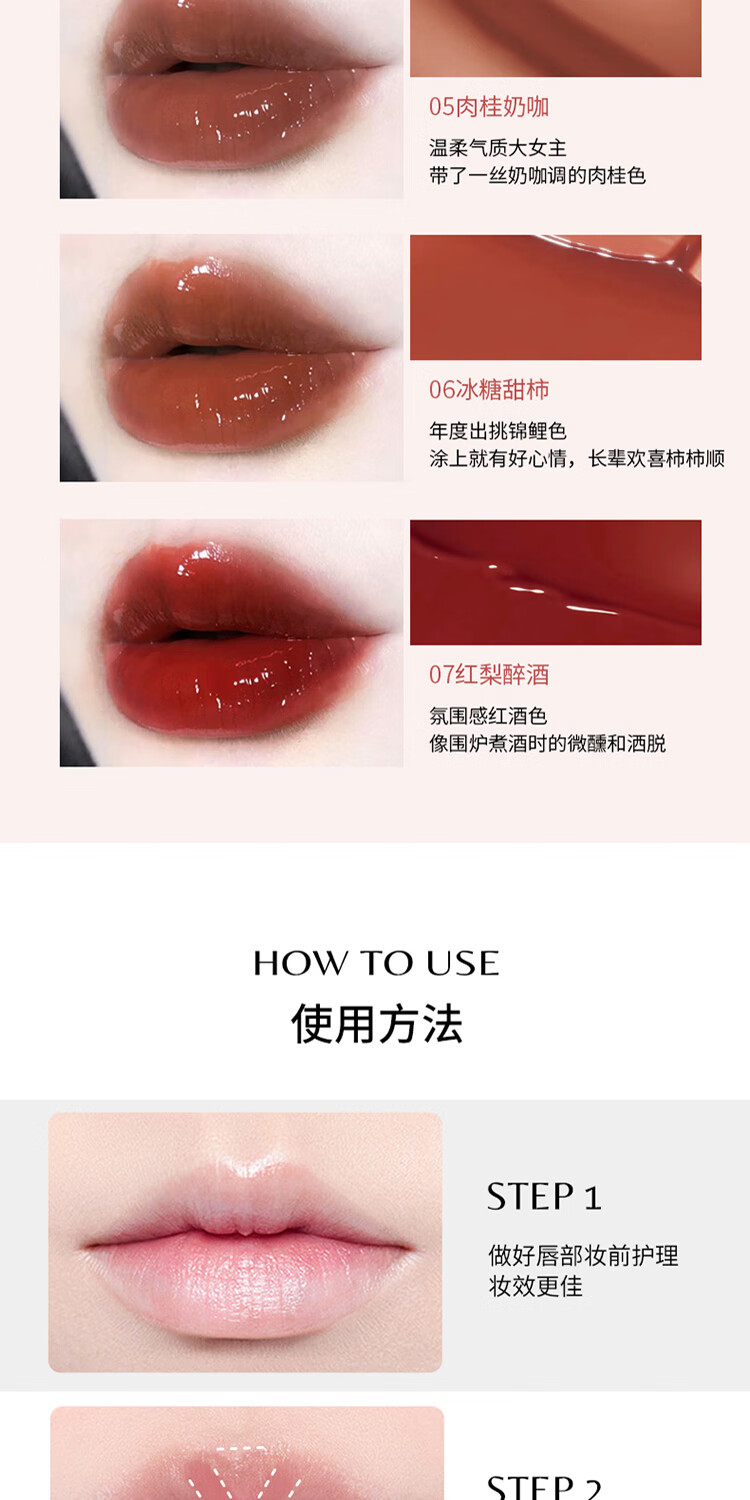 05肉桂奶咖

温柔气质大女主
带了一丝奶咖调的肉桂色

06冰糖甜柿

年度出挑锦鲤色
涂上就有好心情，长辈欢喜柿柿顺

07红梨醉酒

氛围感红酒色
像围炉煮酒时的微醺和洒脱

HOW TO USE
使用方法

STEP 1

做好唇部妆前护理
妆效更佳

STEP 2