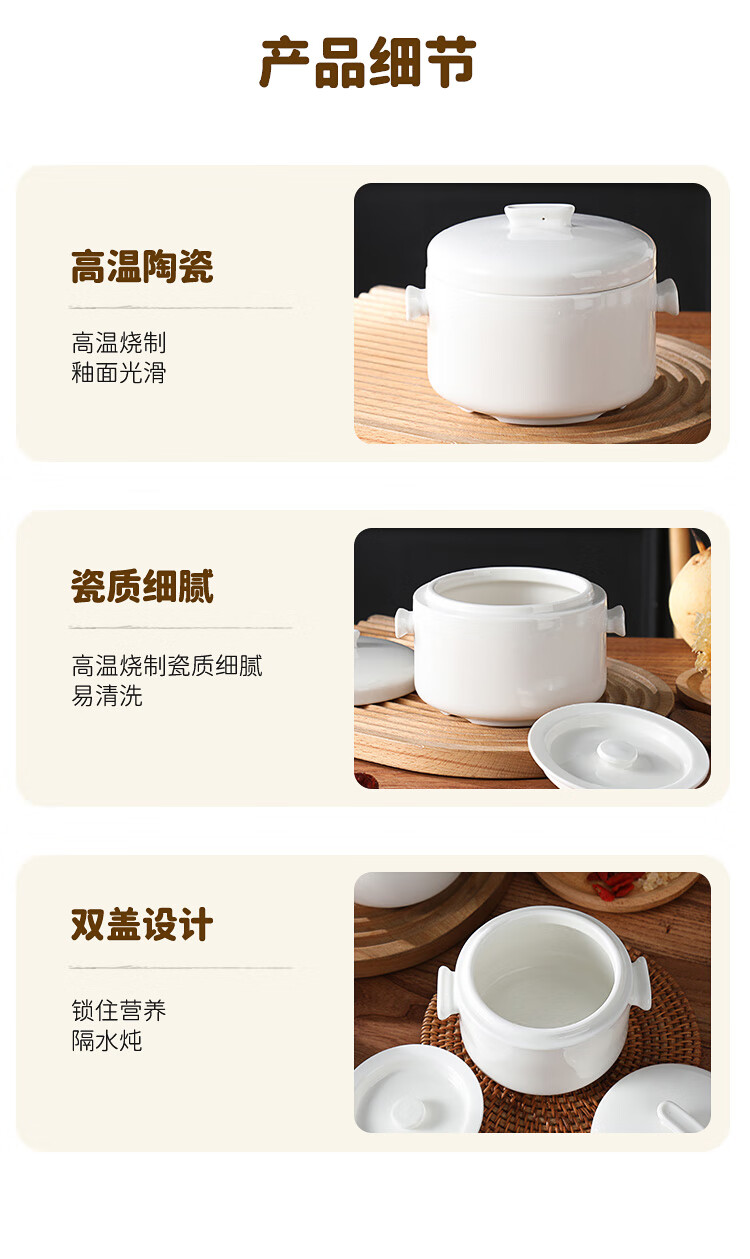 产品细节

高温陶瓷

高温烧制
釉面光滑

瓷质细腻

高温烧制瓷质细腻
易清洗

双盖设计

锁住营养
隔水炖