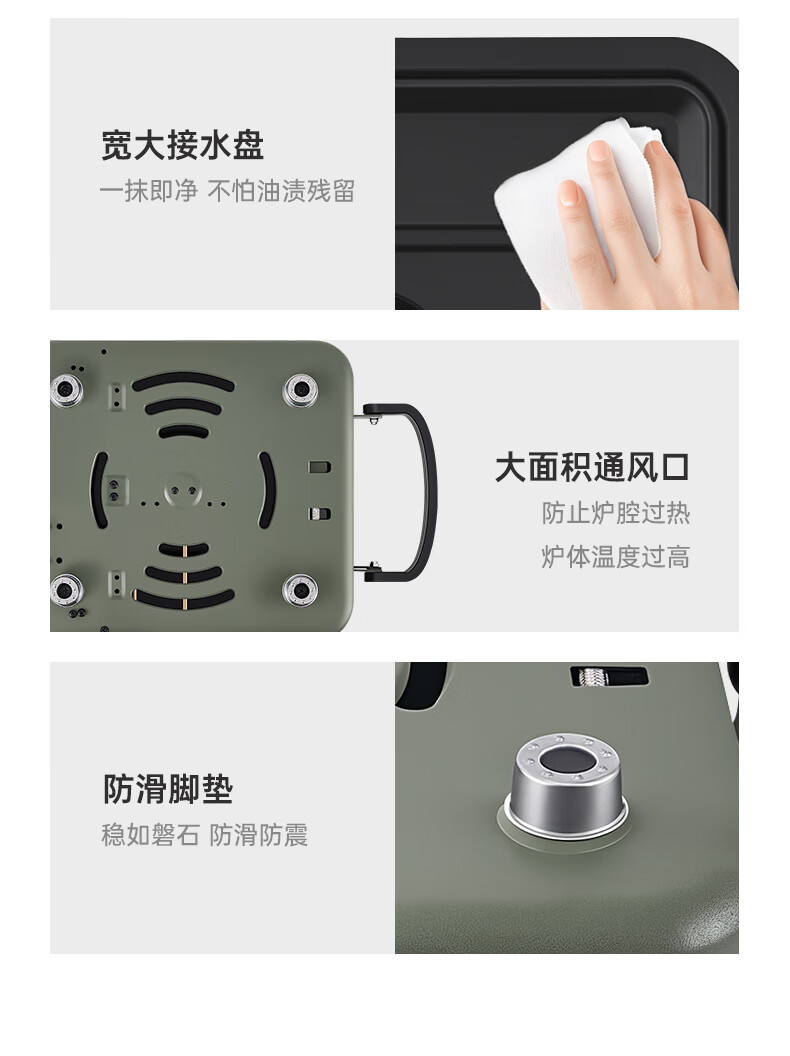 宽大接水盘
一抹即净 不怕油渍残留

大面积通风口
防止炉腔过热
炉体温度过高

防滑脚垫
稳如磐石 防滑防震