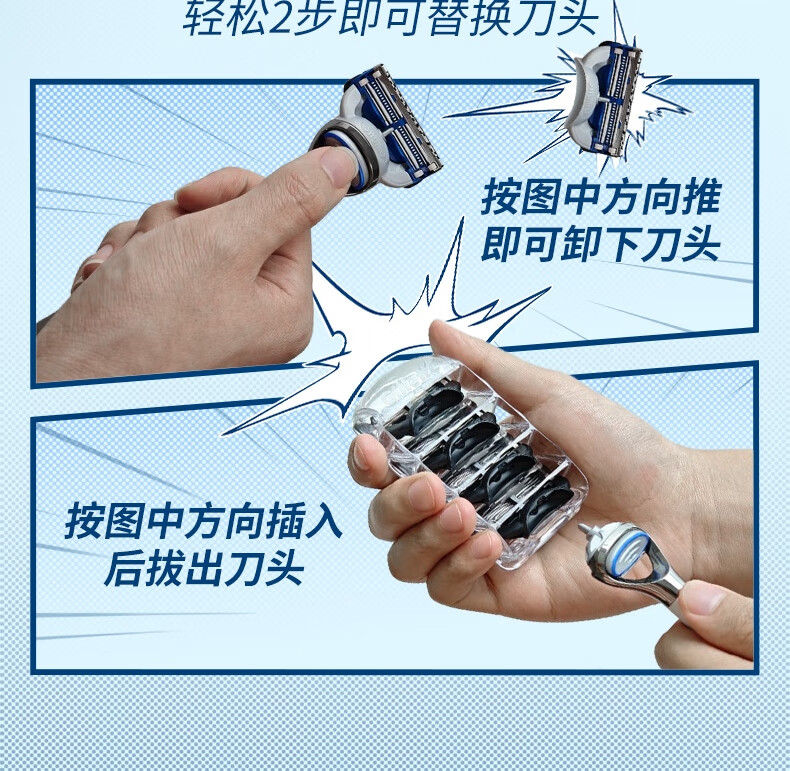 轻松2步即可替换刀头

按图中方向推
即可卸下刀头

按图中方向插入
后拔出刀头