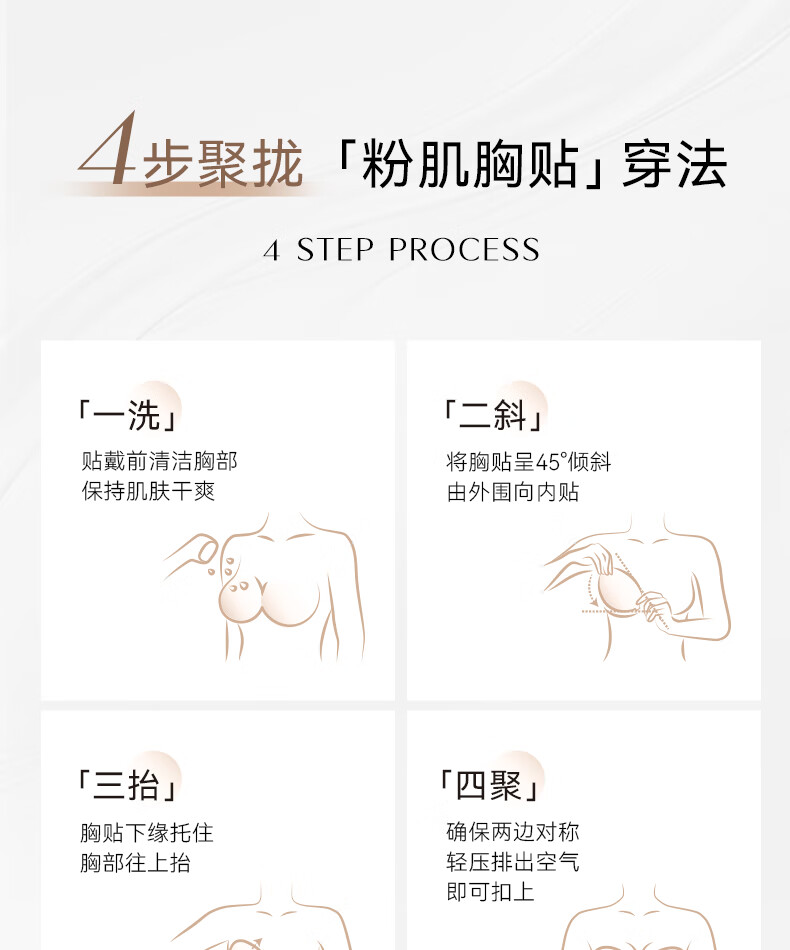 4步聚拢「粉肌胸贴」穿法

4 STEP PROCESS

「一洗」
贴戴前清洁胸部
保持肌肤干爽

「二斜」
将胸贴呈45°倾斜
由外围向内贴

「三抬」
胸贴下缘托住
胸部往上抬

「四聚」
确保两边对称
轻压排出空气
即可扣上