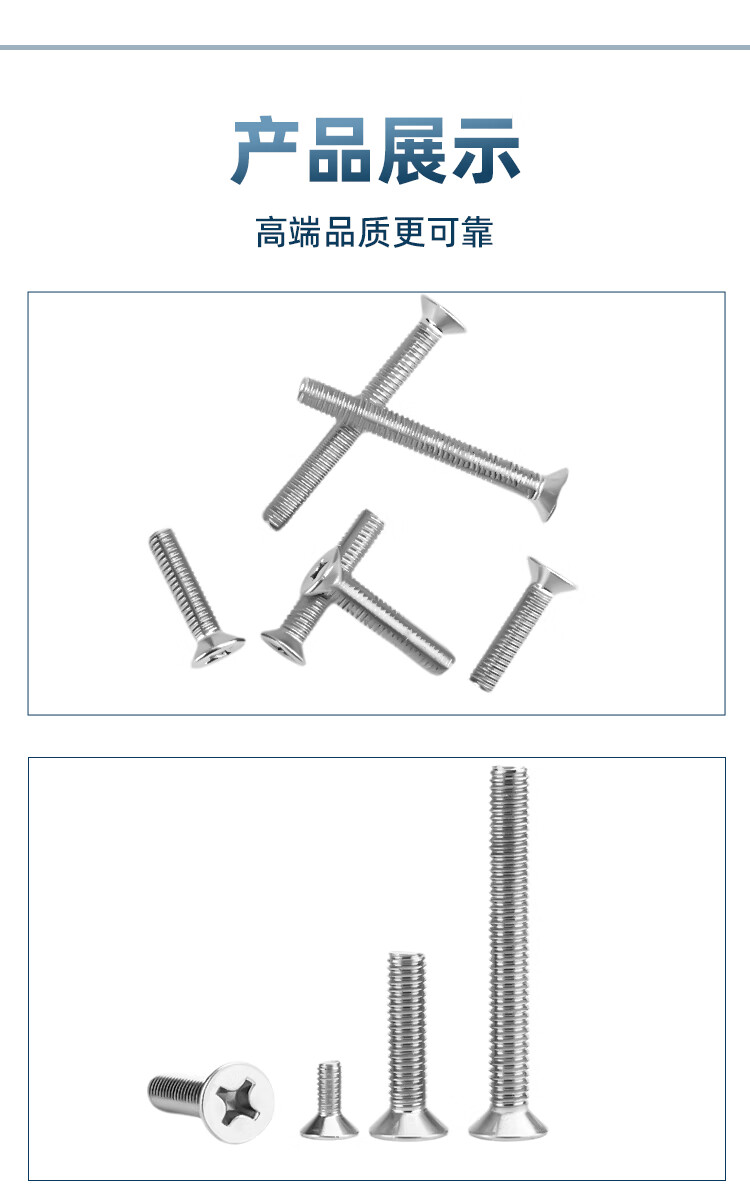 产品展示

高端品质更可靠