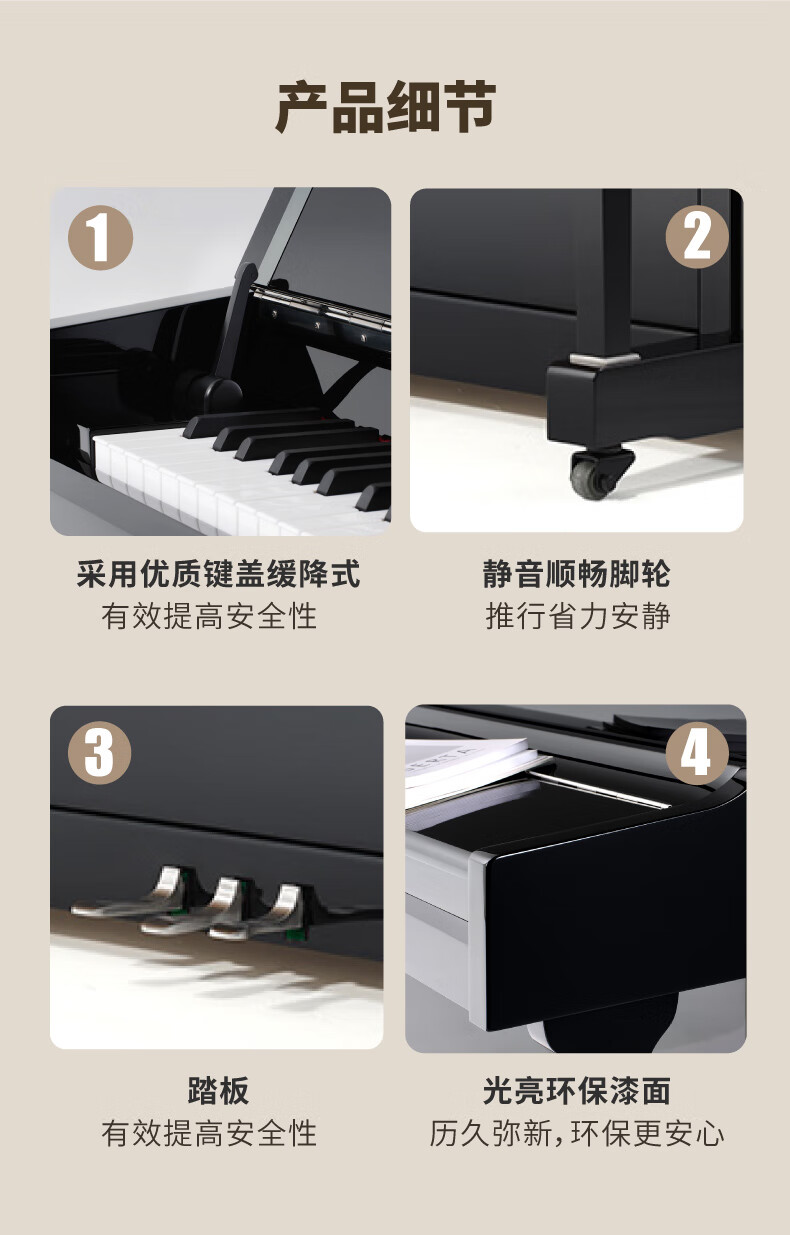 产品细节

1

采用优质键盖缓降式
有效提高安全性

2

静音顺畅脚轮
推行省力安静

3

踏板
有效提高安全性

4

光亮环保漆面
历久弥新,环保更安心