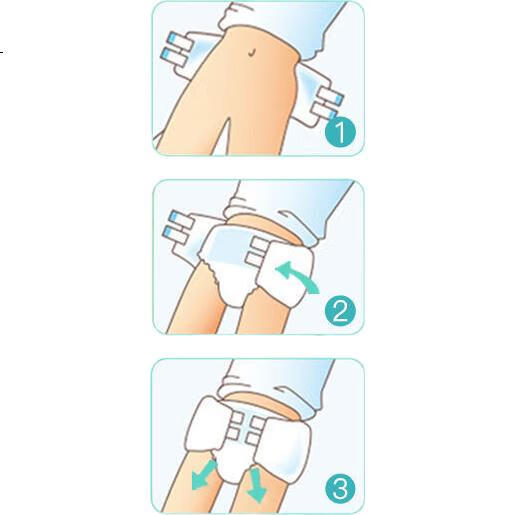 1

2

3