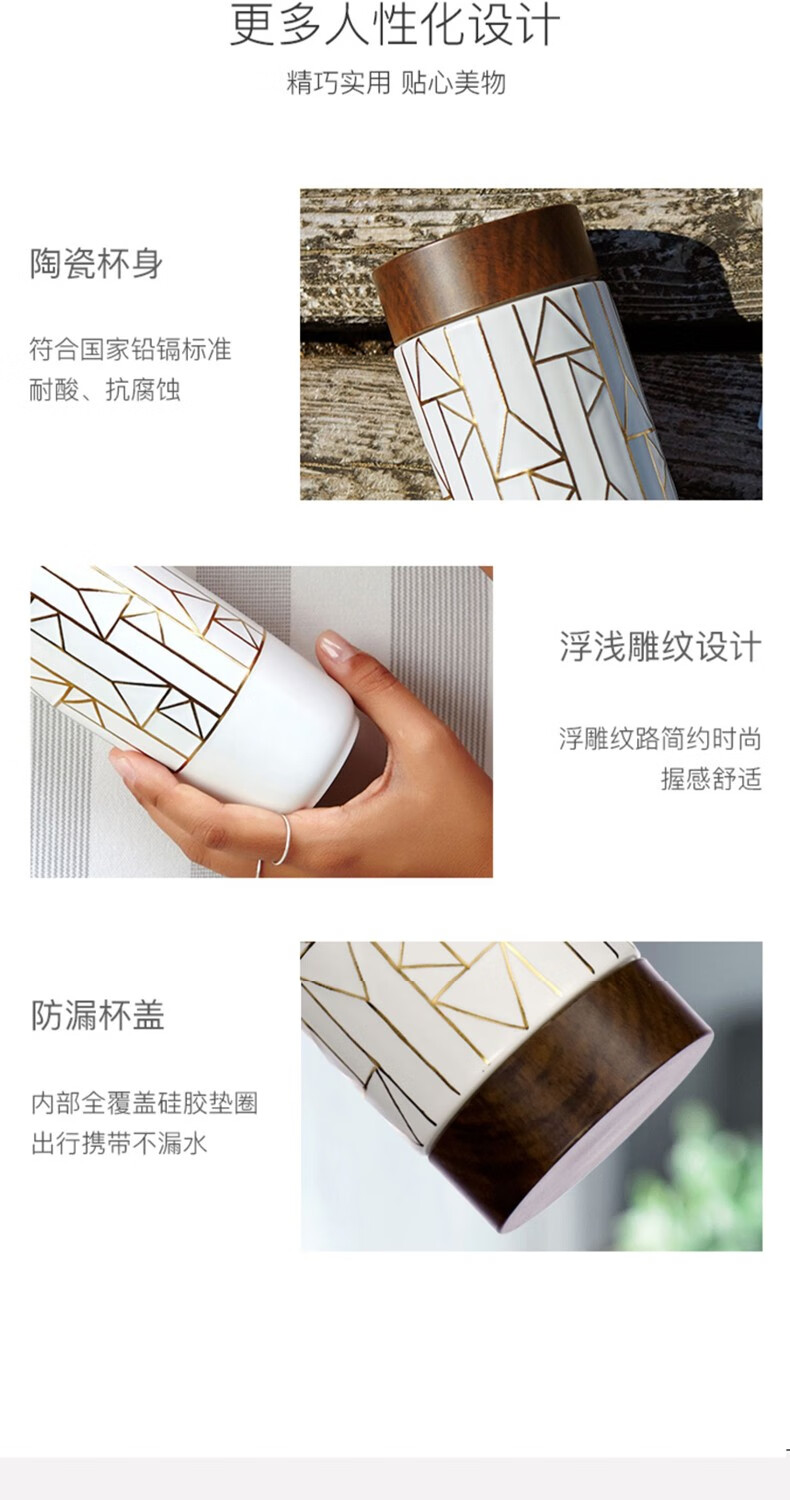 更多人性化设计

精巧实用 贴心美物

陶瓷杯身

符合国家铅镉标准
耐酸、抗腐蚀

浮浅雕纹设计

浮雕纹路简约时尚
握感舒适

防漏杯盖

内部全覆盖硅胶垫圈
出行携带不漏水