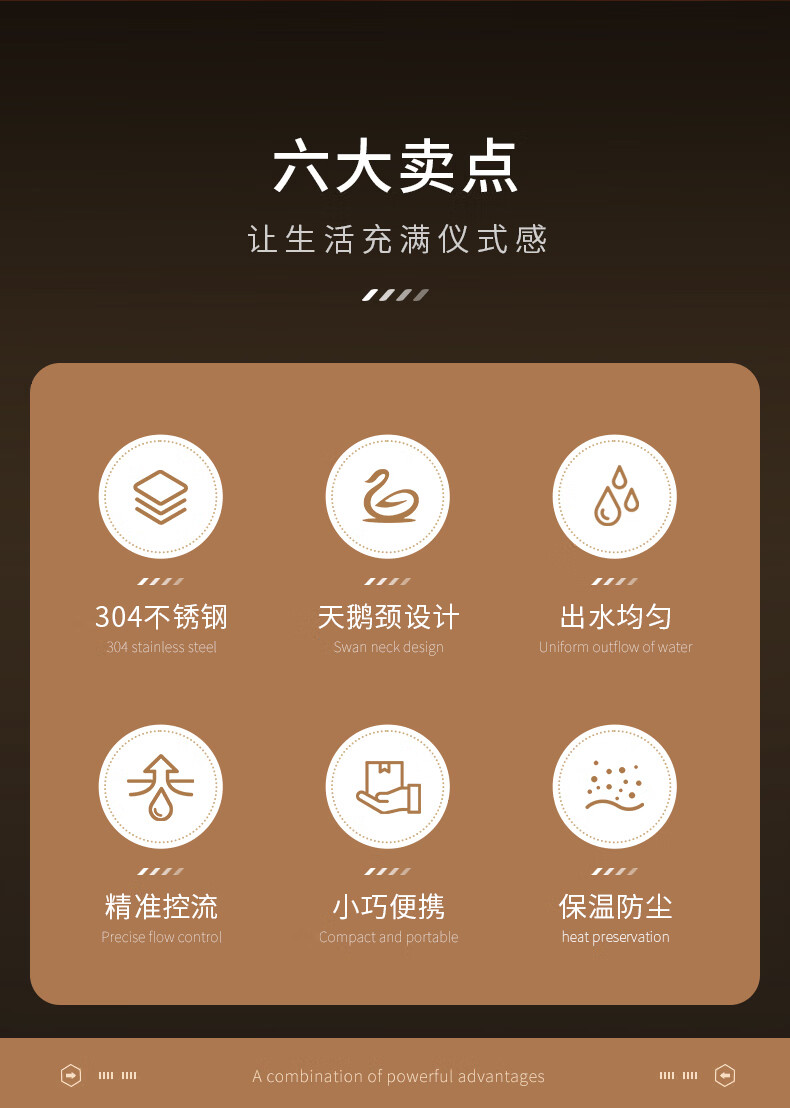 六大卖点

让生活充满仪式感

304不锈钢
304 stainless steel

天鹅颈设计
Swan neck design

出水均匀
Uniform outflow of water

精准控流
Precise flow control

小巧便携
Compact and portable

保温防尘
heat preservation

A combination of powerful advantages