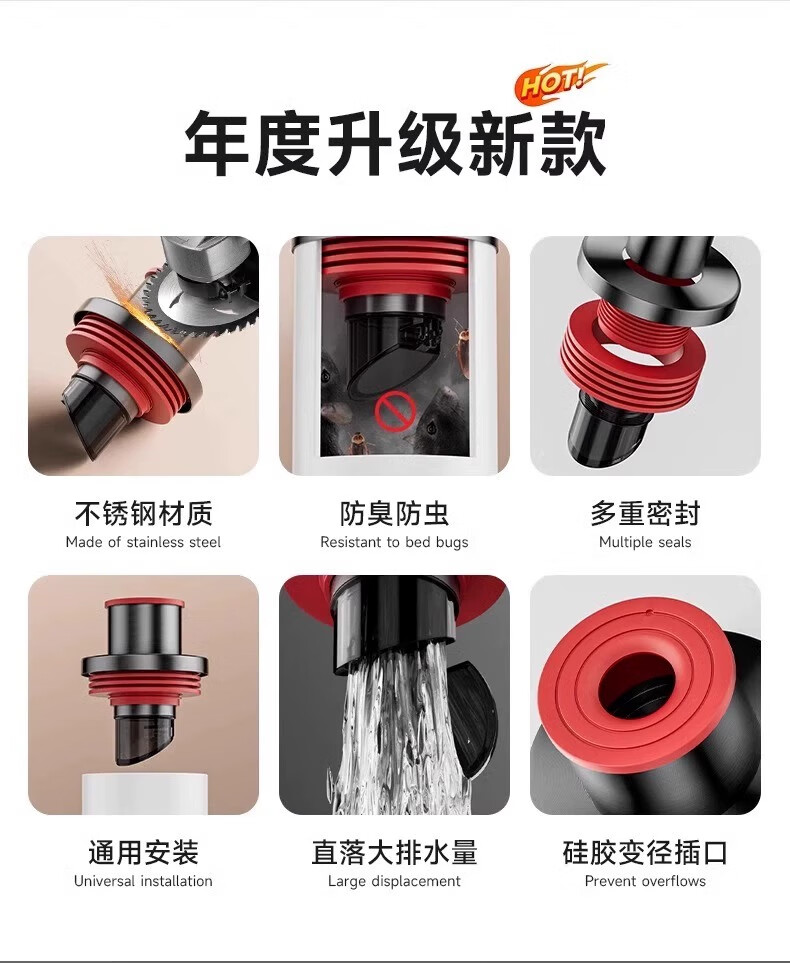 HOT!

年度升级新款

不锈钢材质
Made of stainless steel

防臭防虫
Resistant to bed bugs

多重密封
Multiple seals

通用安装
Universal installation

直落大排水量
Large displacement

硅胶变径插口
Prevent overflows