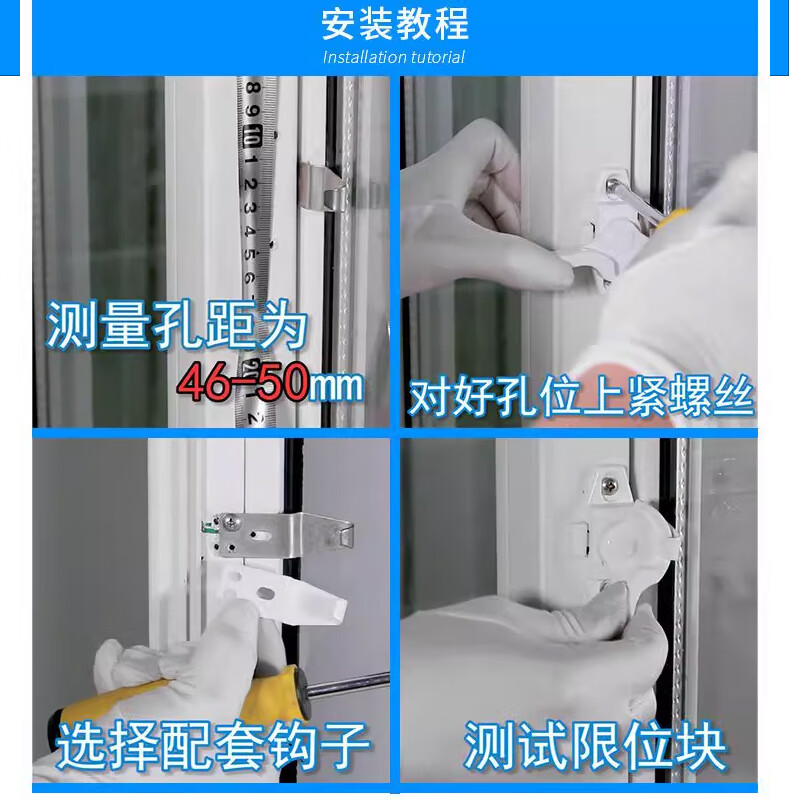 安装教程
Installation tutorial

8 9 10 1 2 3 4 5 6

测量孔距为
46-50mm

对好孔位上紧螺丝

选择配套钩子

测试限位块