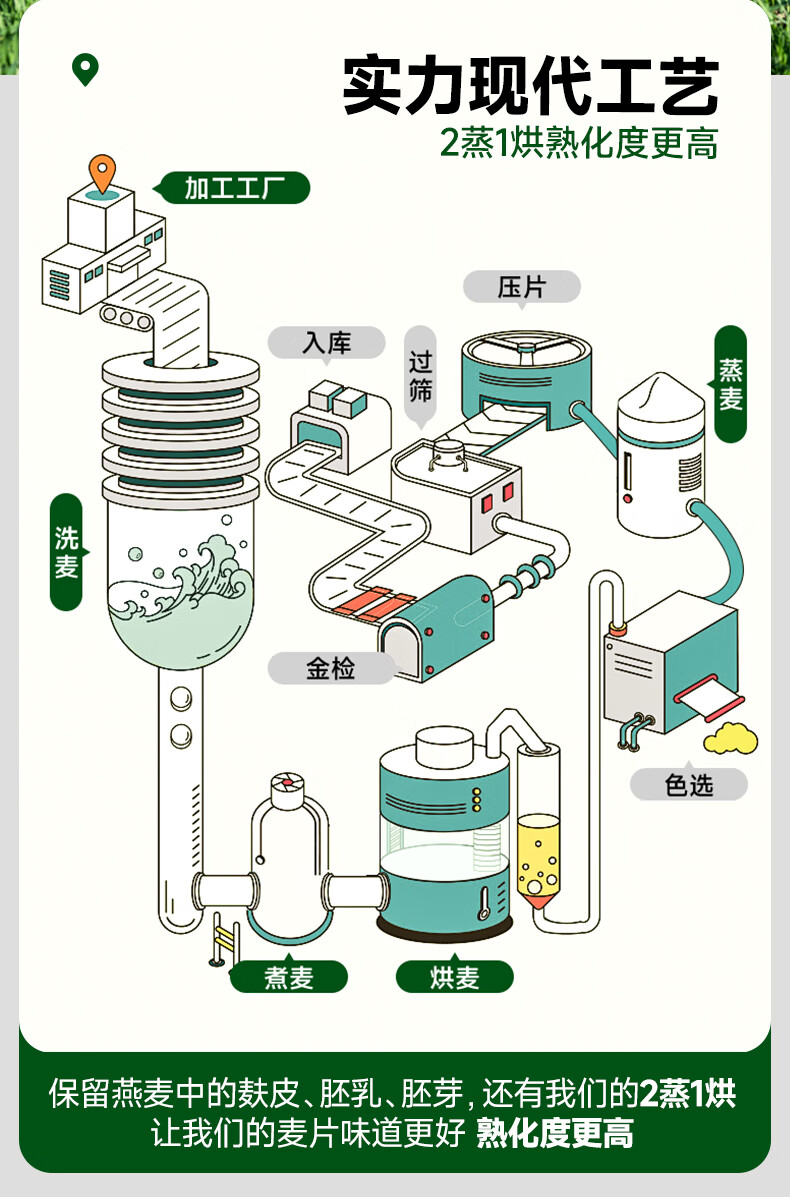 实力现代工艺
2蒸1烘熟化度更高

加工工厂

压片

入库

过筛

蒸麦

洗麦

金检

色选

煮麦

烘麦

保留燕麦中的麸皮、胚乳、胚芽，还有我们的2蒸1烘
让我们的麦片味道更好 熟化度更高