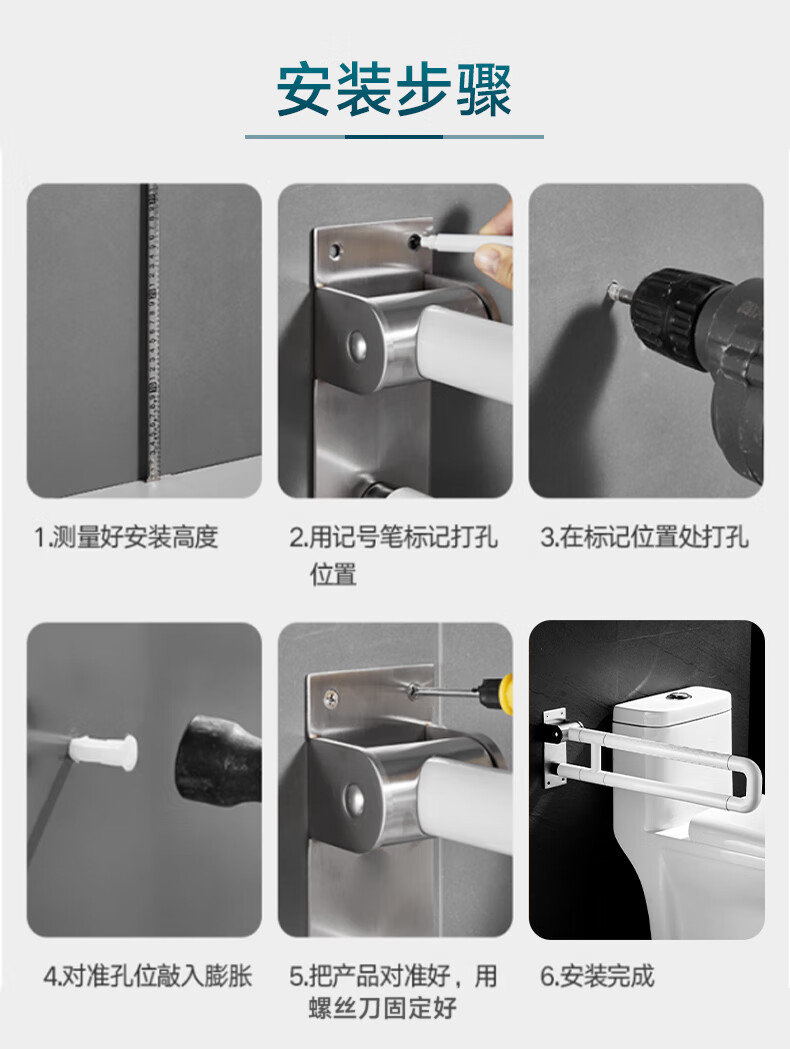 安装步骤

1.测量好安装高度

2.用记号笔标记打孔位置

3.在标记位置处打孔

4.对准孔位敲入膨胀

5.把产品对准好，用螺丝刀固定好

6.安装完成