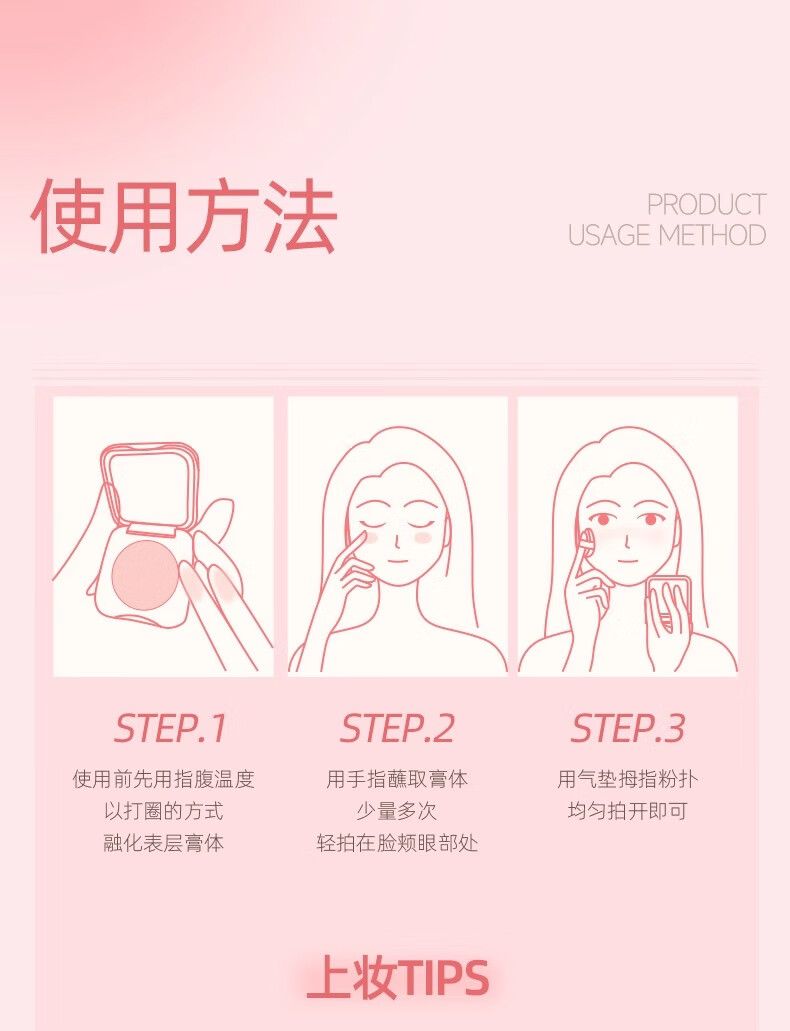 使用方法

PRODUCT
USAGE METHOD

STEP.1

使用前先用指腹温度
以打圈的方式
融化表层膏体

STEP.2

用手指蘸取膏体
少量多次
轻拍在脸颊眼部处

STEP.3

用气垫拇指粉扑
均匀拍开即可

上妆TIPS