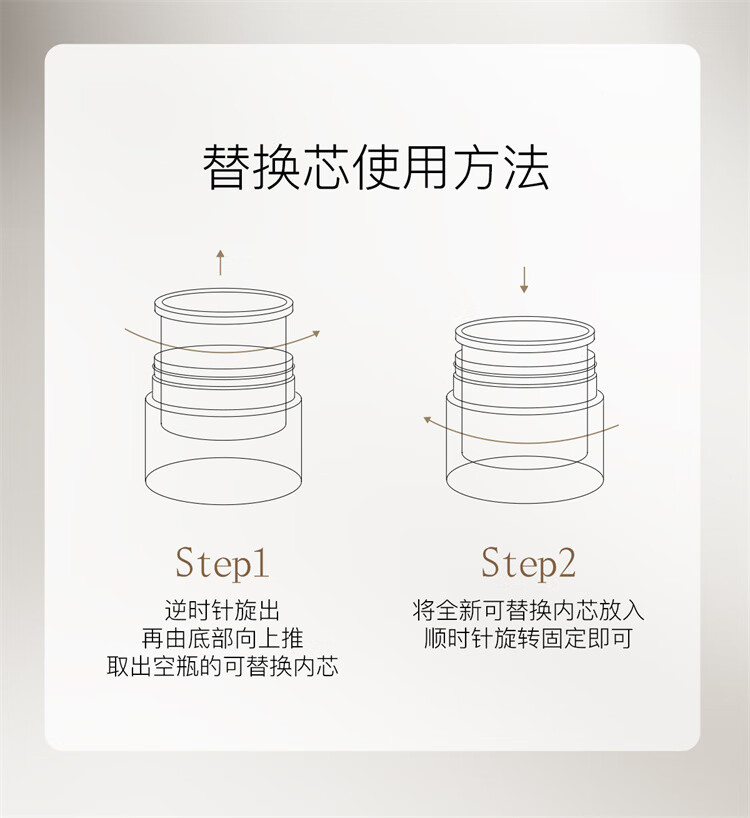 替换芯使用方法

Step1
逆时针旋出
再由底部向上推
取出空瓶的可替换内芯

Step2
将全新可替换内芯放入
顺时针旋转固定即可