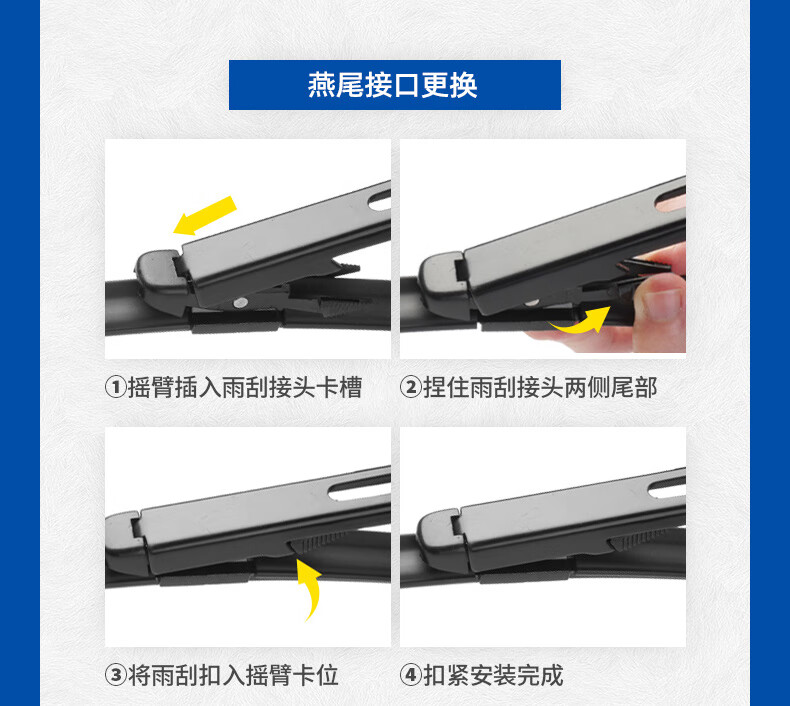 燕尾接口更换

①摇臂插入雨刮接头卡槽

②捏住雨刮接头两侧尾部

③将雨刮扣入摇臂卡位

④扣紧安装完成