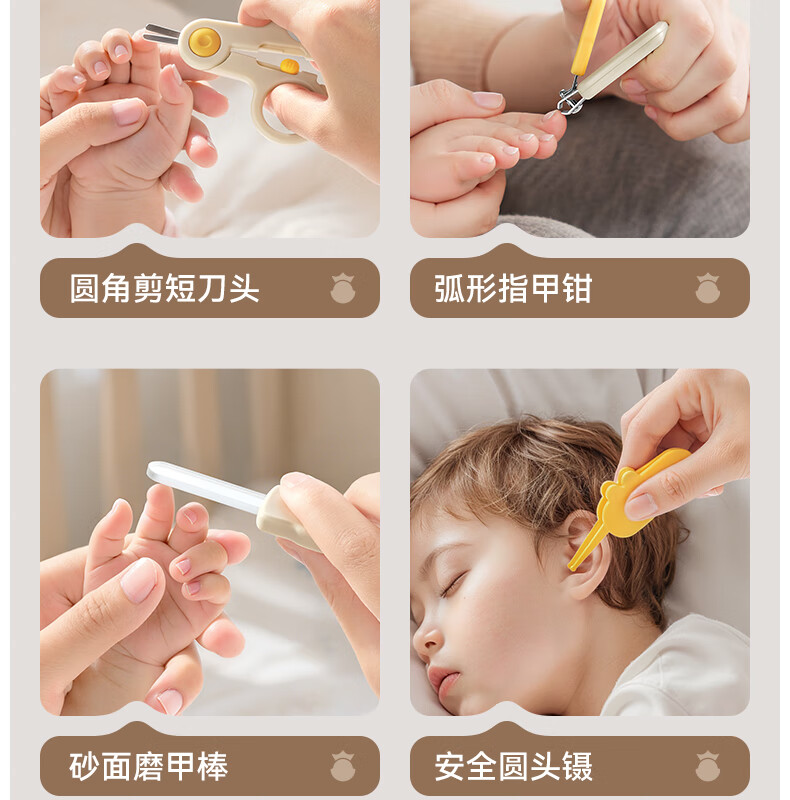 圆角剪短刀头

弧形指甲钳

砂面磨甲棒

安全圆头镊