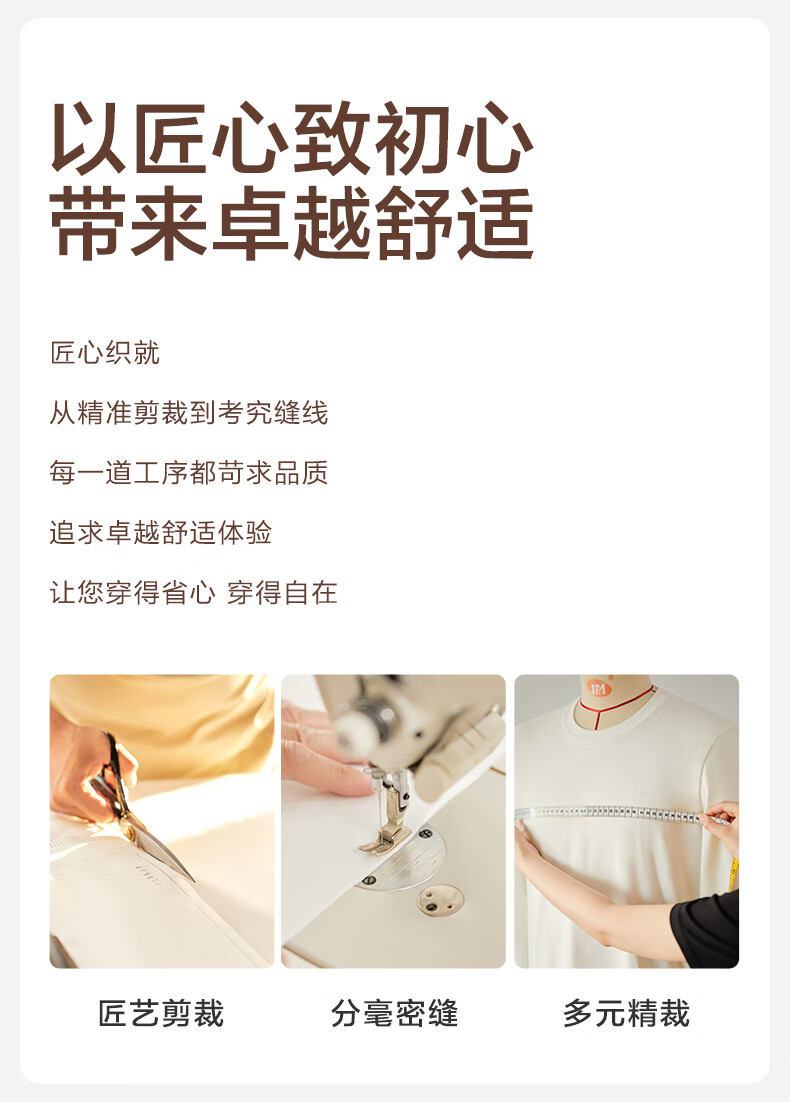 以匠心致初心
带来卓越舒适

匠心织就

从精准剪裁到考究缝线

每一道工序都苛求品质

追求卓越舒适体验

让您穿得省心 穿得自在

匠艺剪裁

分毫密缝

多元精裁