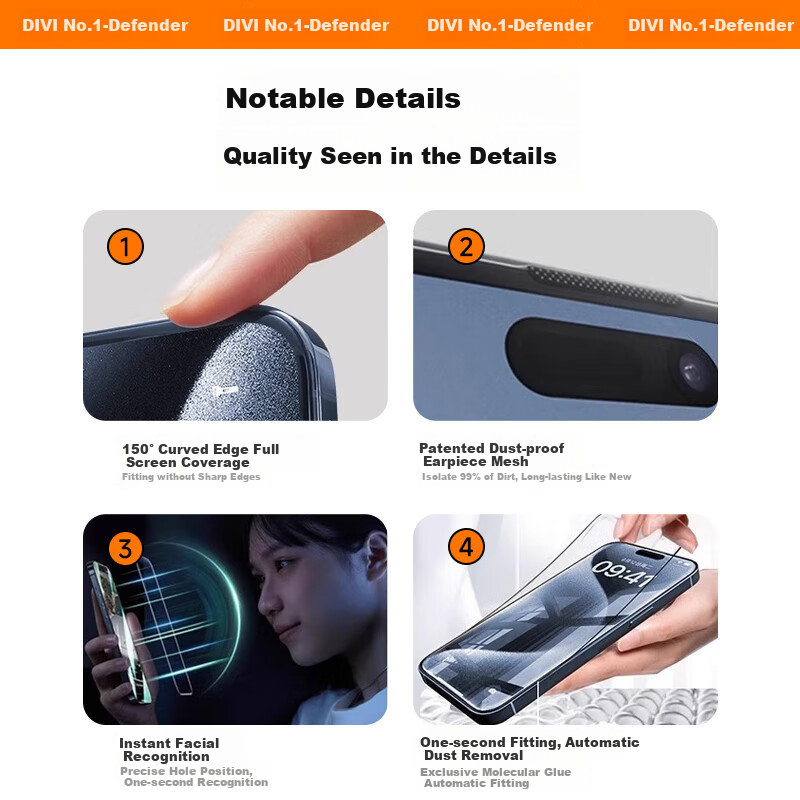 DIVI No.1-Defender DIVI No.1-Defender DIVI No.1-Defender DIVI No.1-Defender

Notable Details

Quality Seen in the Details

1

150° Curved Edge Full Screen Coverage
Fitting without Sharp Edges

2

Patented Dust-proof Earpiece Mesh
Isolate 99% of Dirt, Long-lasting Like New

3

Instant Facial Recognition
Precise Hole Position, One-second Recognition

4

09:41

One-second Fitting, Automatic Dust Removal
Exclusive Molecular Glue Automatic Fitting