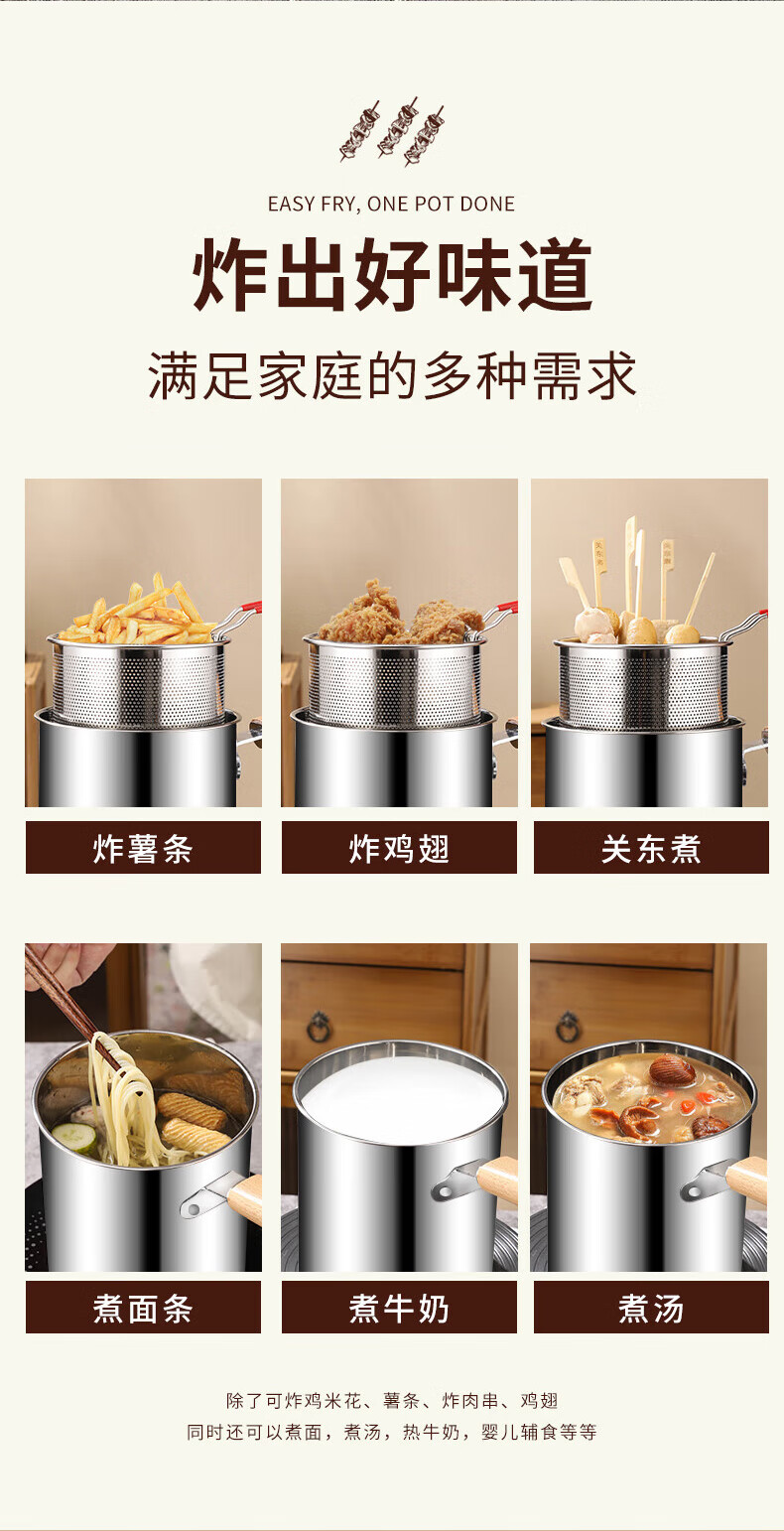 EASY FRY, ONE POT DONE

炸出好味道

满足家庭的多种需求

炸薯条

炸鸡翅

关东煮

煮面条

煮牛奶

煮汤

除了可炸鸡米花、薯条、炸肉串、鸡翅
同时还可以煮面，煮汤，热牛奶，婴儿辅食等等