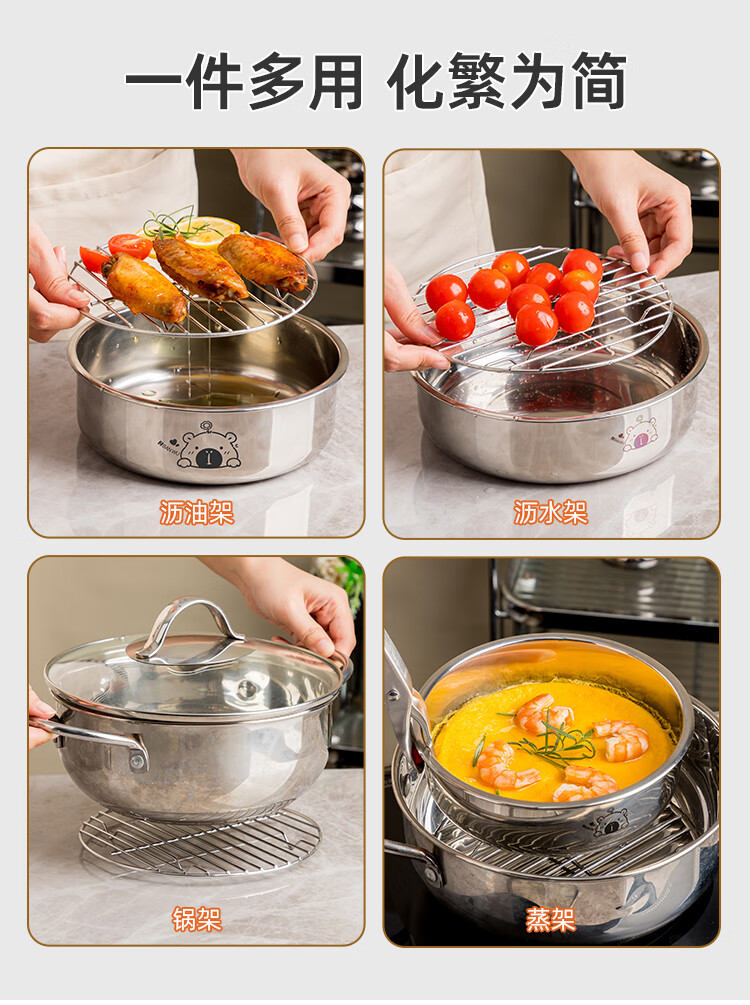 一件多用 化繁为简

沥油架

沥水架

锅架

蒸架