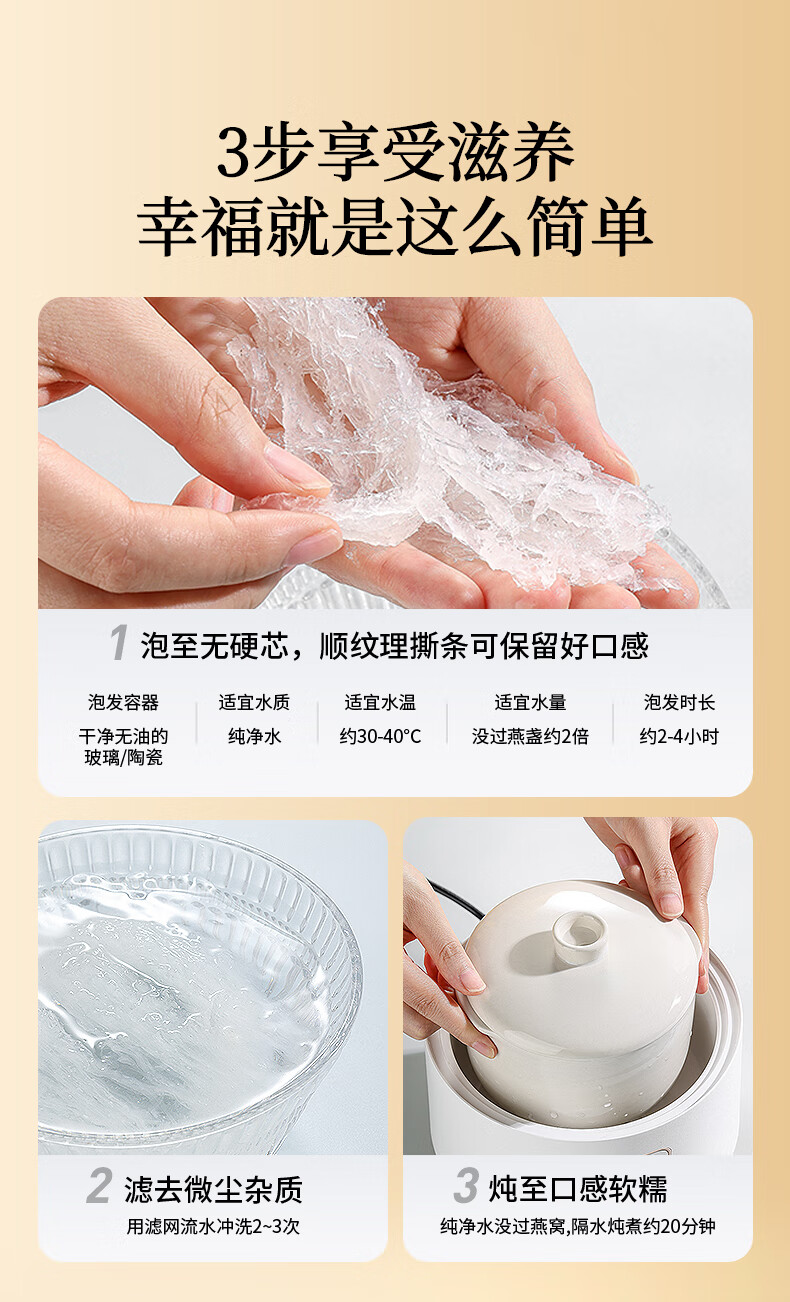 3步享受滋养
幸福就是这么简单

1 泡至无硬芯，顺纹理撕条可保留好口感

| 泡发容器 | 适宜水质 | 适宜水温 | 适宜水量 | 泡发时长 |
|---|---|---|---|---|
| 干净无油的玻璃/陶瓷 | 纯净水 | 约30-40°C | 没过燕盏约2倍 | 约2-4小时 |

2 滤去微尘杂质
用滤网流水冲洗2~3次

3 炖至口感软糯
纯净水没过燕窝,隔水炖煮约20分钟