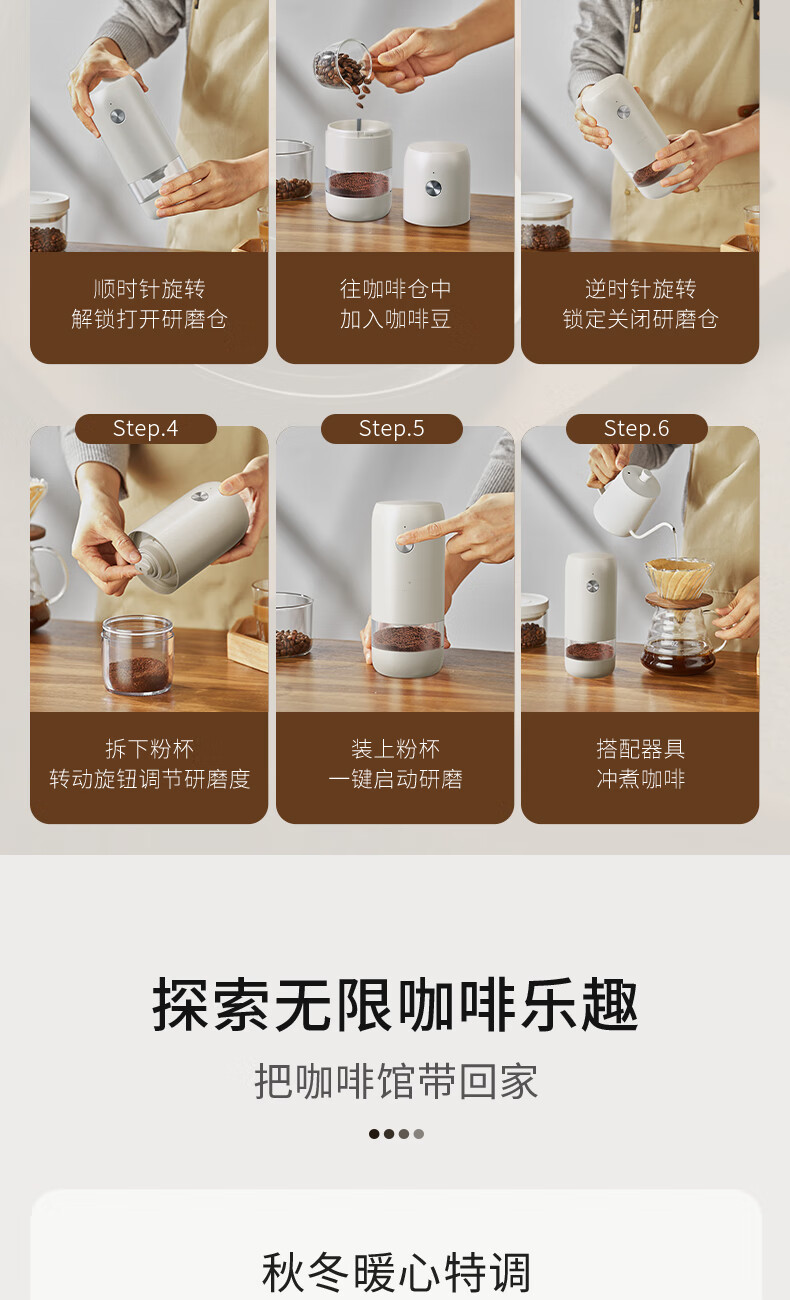 顺时针旋转
解锁打开研磨仓

往咖啡仓中
加入咖啡豆

逆时针旋转
锁定关闭研磨仓

Step.4

拆下粉杯
转动旋钮调节研磨度

Step.5

装上粉杯
一键启动研磨

Step.6

搭配器具
冲煮咖啡

探索无限咖啡乐趣

把咖啡馆带回家

秋冬暖心特调