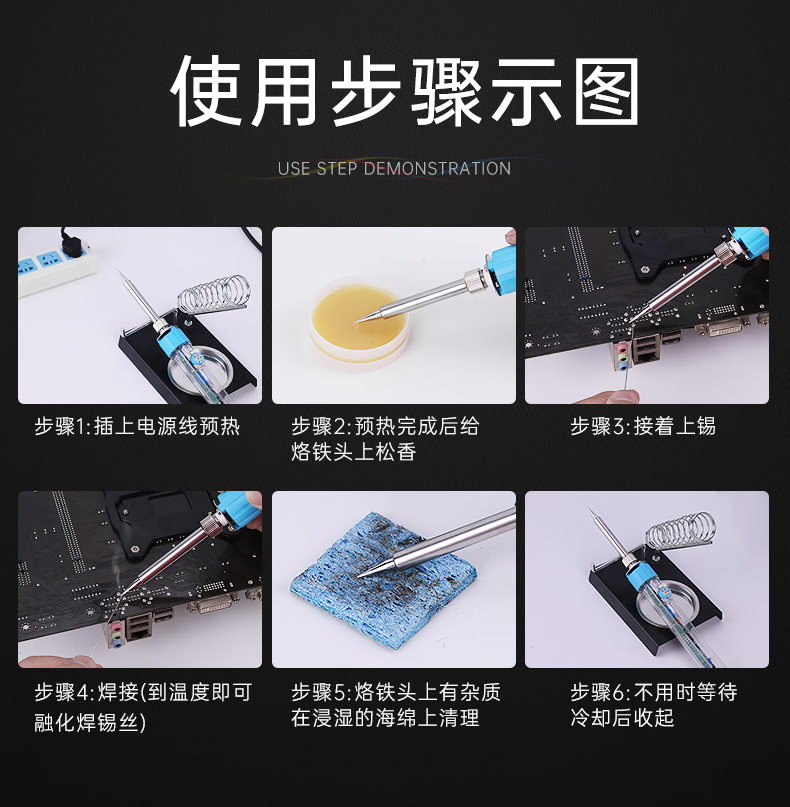 使用步骤示图

USE STEP DEMONSTRATION

步骤1:插上电源线预热

步骤2:预热完成后给烙铁头上松香

步骤3:接着上锡

步骤4:焊接(到温度即可融化焊锡丝)

步骤5:烙铁头上有杂质在浸湿的海绵上清理

步骤6:不用时等待冷却后收起