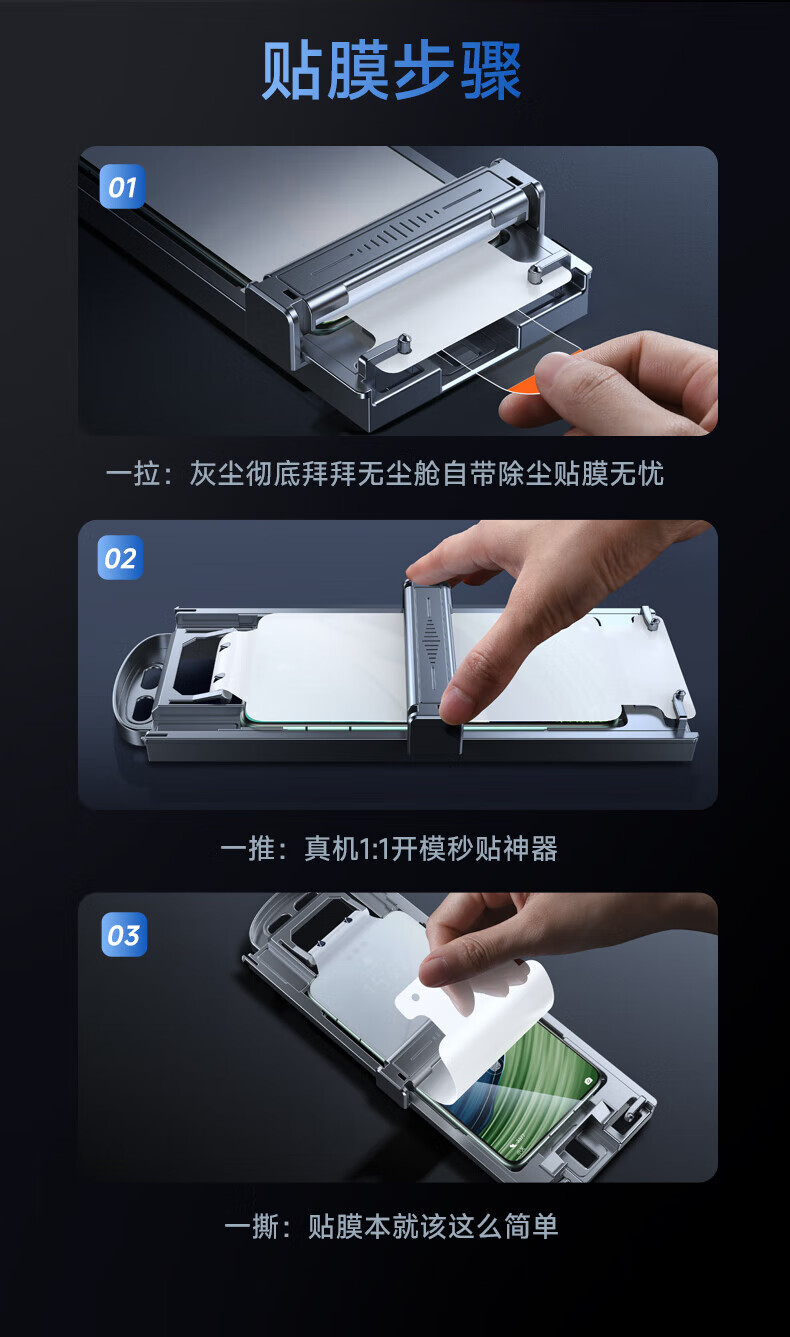 贴膜步骤

01

一拉：灰尘彻底拜拜无尘舱自带除尘贴膜无忧

02

一推：真机1:1开模秒贴神器

03

一撕：贴膜本就该这么简单