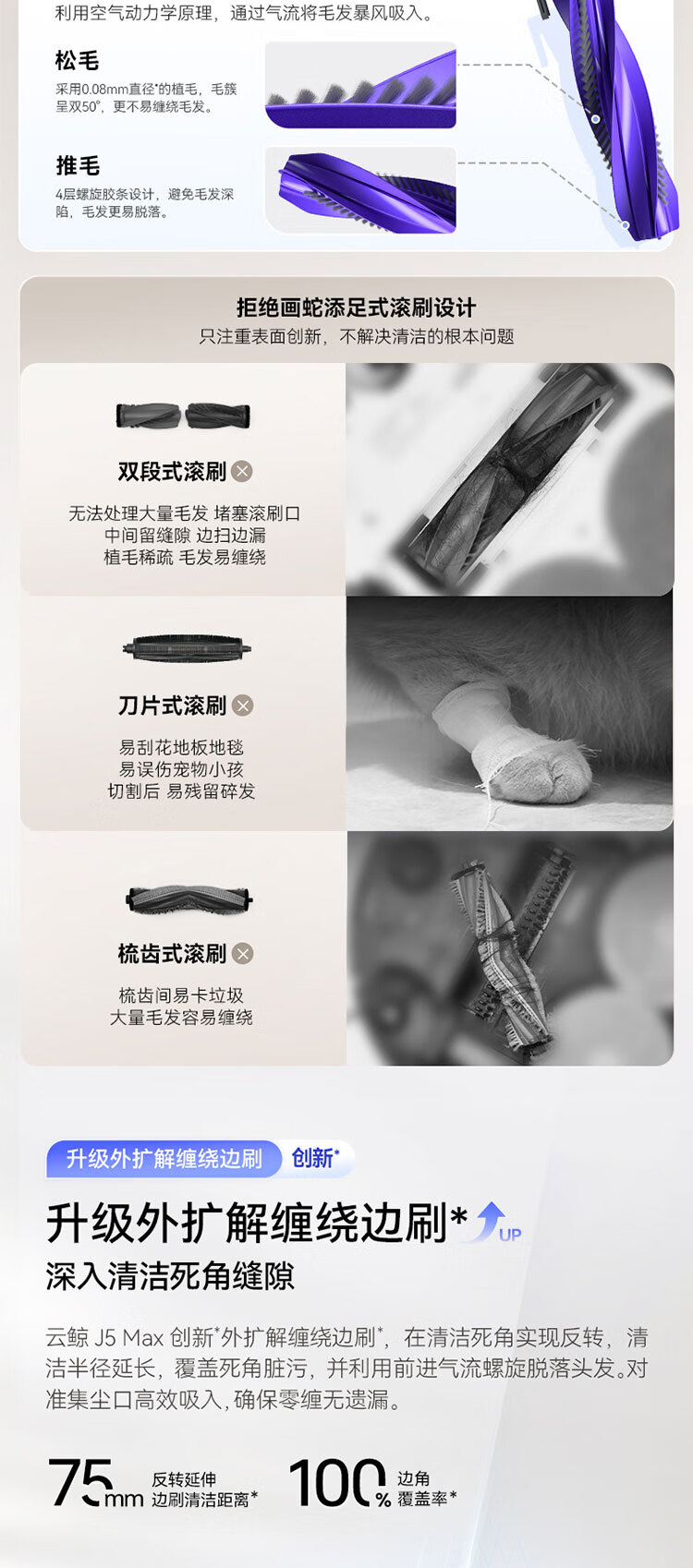 利用空气动力学原理，通过气流将毛发暴风吸入。

松毛
采用0.08mm直径*的植毛，毛簇呈双50°，更不易缠绕毛发。

推毛
4层螺旋胶条设计，避免毛发深陷，毛发更易脱落。

拒绝画蛇添足式滚刷设计
只注重表面创新，不解决清洁的根本问题

双段式滚刷
无法处理大量毛发 堵塞滚刷口
中间留缝隙 边扫边漏
植毛稀疏 毛发易缠绕

刀片式滚刷
易刮花地板地毯
易误伤宠物小孩
切割后 易残留碎发

梳齿式滚刷
梳齿间易卡垃圾
大量毛发容易缠绕

升级外扩解缠绕边刷 创新*

升级外扩解缠绕边刷* UP
深入清洁死角缝隙

云鲸 J5 Max 创新*外扩解缠绕边刷*，在清洁死角实现反转，清洁半径延长，覆盖死角脏污，并利用前进气流螺旋脱落头发。对准集尘口高效吸入，确保零缠无遗漏。

75mm 反转延伸 边刷清洁距离*
100% 边角 覆盖率*