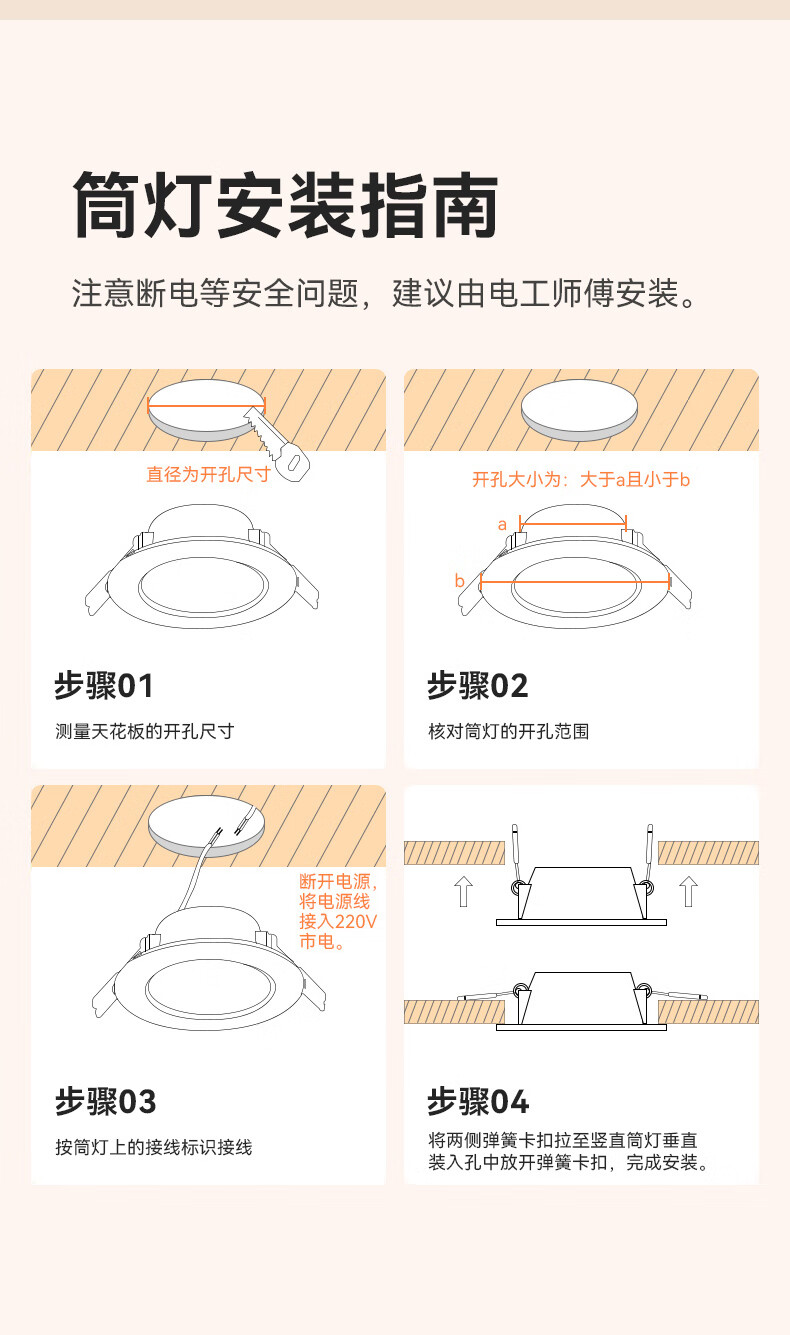 筒灯安装指南

注意断电等安全问题，建议由电工师傅安装。

直径为开孔尺寸

步骤01

测量天花板的开孔尺寸

开孔大小为：大于a且小于b

a

b

步骤02

核对筒灯的开孔范围

断开电源，将电源线接入220V市电。

步骤03

按筒灯上的接线标识接线

步骤04

将两侧弹簧卡扣拉至竖直筒灯垂直装入孔中放开弹簧卡扣，完成安装。