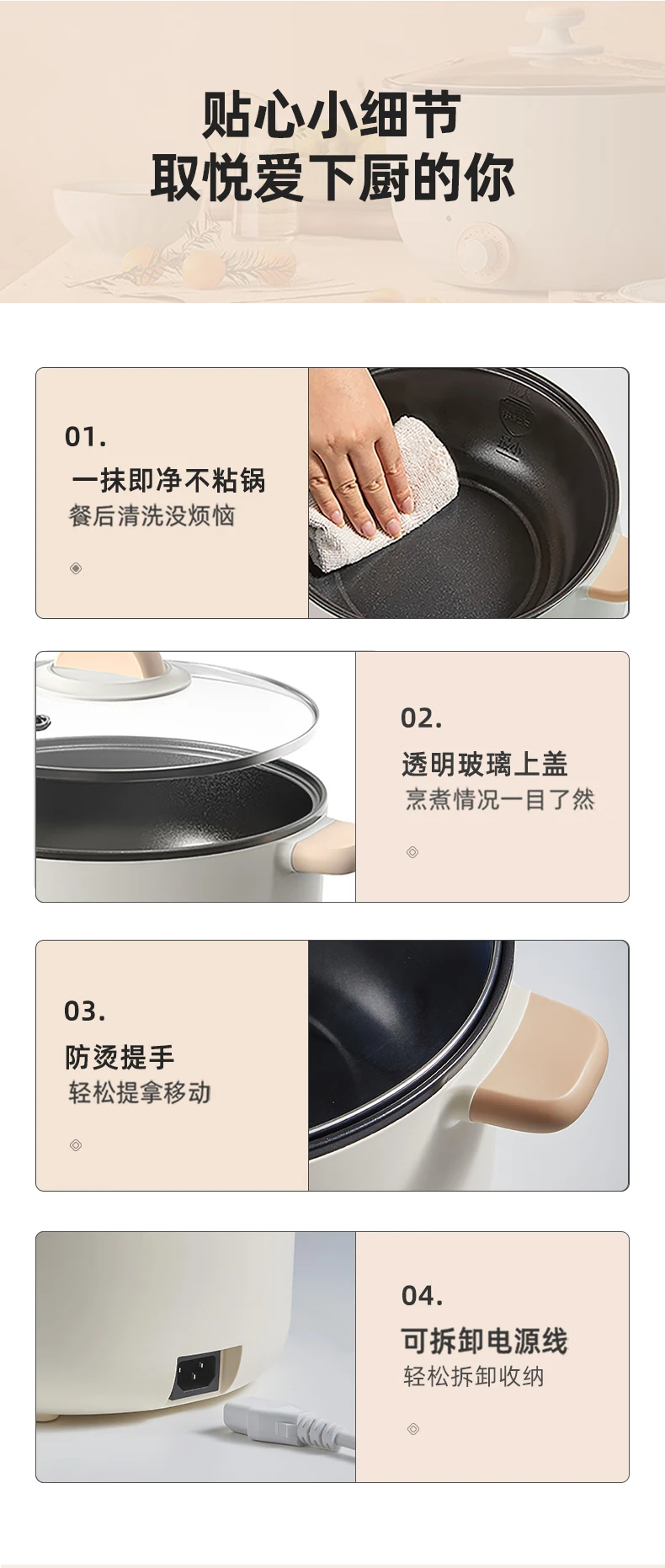 贴心小细节
取悦爱下厨的你

01.
一抹即净不粘锅
餐后清洗没烦恼

02.
透明玻璃上盖
烹煮情况一目了然

03.
防烫提手
轻松提拿移动

04.
可拆卸电源线
轻松拆卸收纳