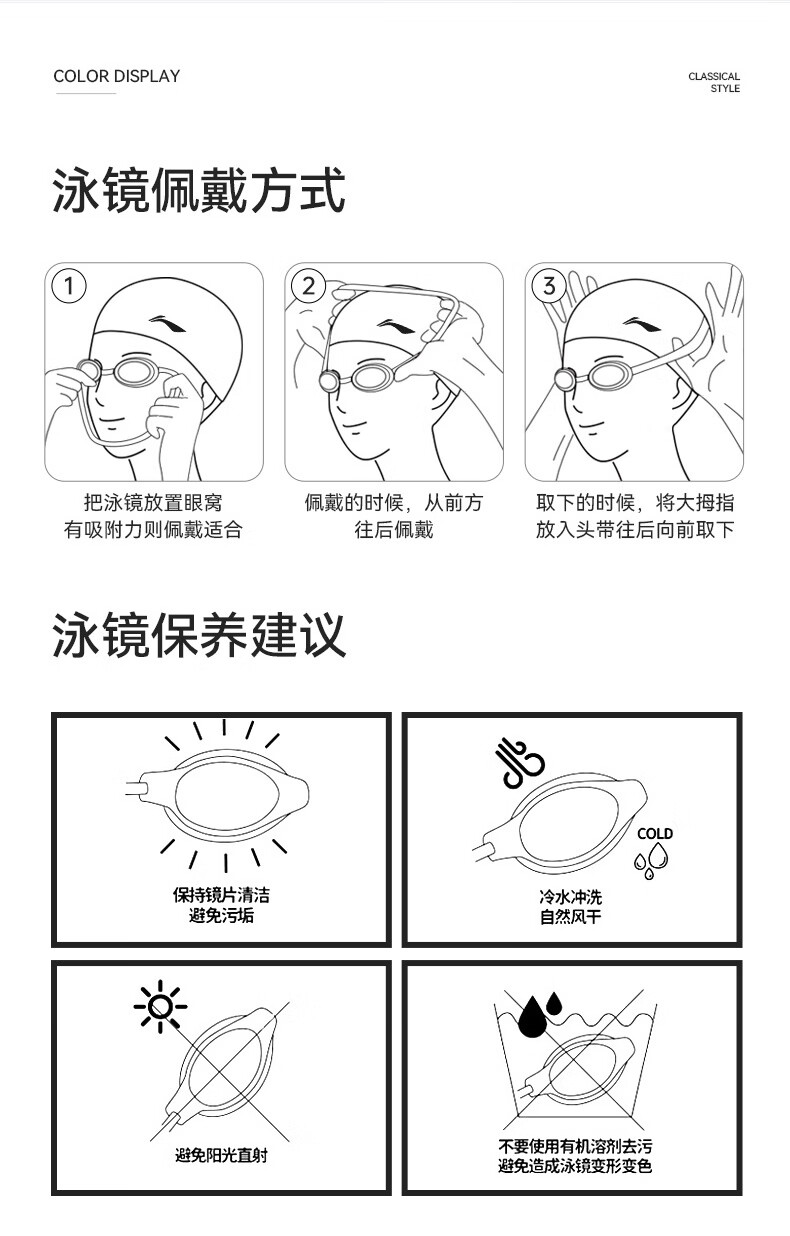 COLOR DISPLAY

CLASSICAL STYLE

泳镜佩戴方式

1

把泳镜放置眼窝
有吸附力则佩戴适合

2

佩戴的时候，从前方
往后佩戴

3

取下的时候，将大拇指
放入头带往后向前取下

泳镜保养建议

保持镜片清洁
避免污垢

COLD

冷水冲洗
自然风干

避免阳光直射

不要使用有机溶剂去污
避免造成泳镜变形变色