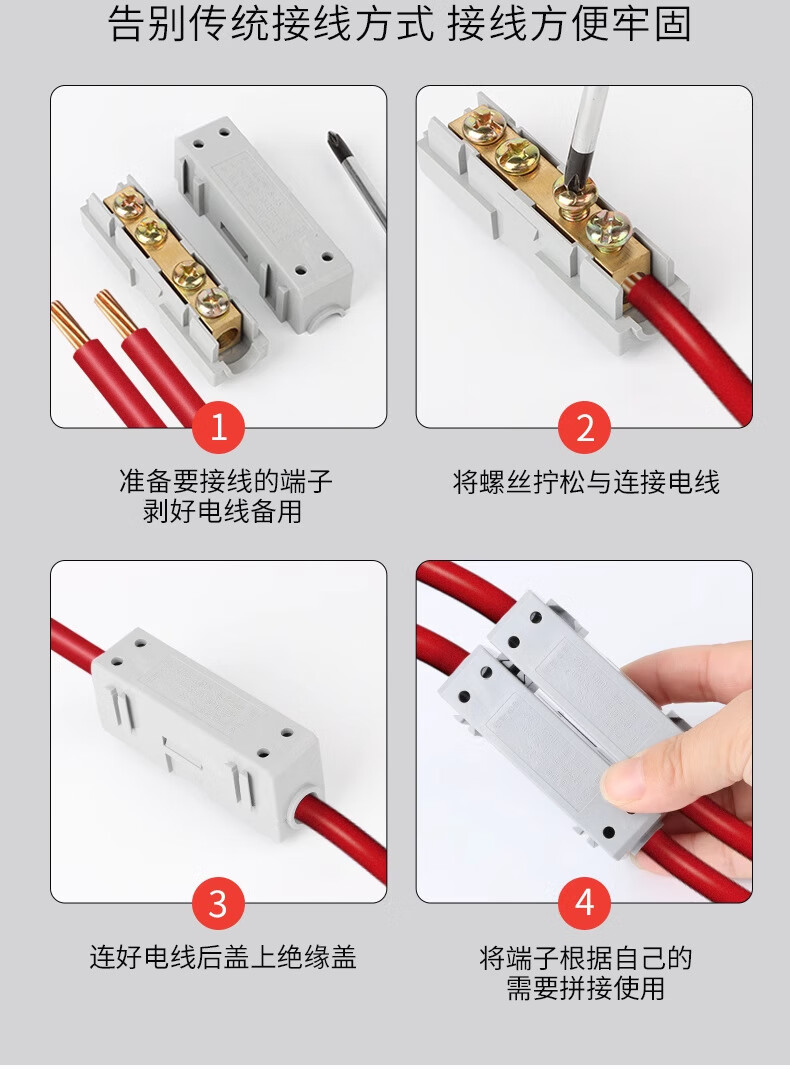 告别传统接线方式 接线方便牢固

1
准备要接线的端子
剥好电线备用

2
将螺丝拧松与连接电线

3
连好电线后盖上绝缘盖

4
将端子根据自己的
需要拼接使用