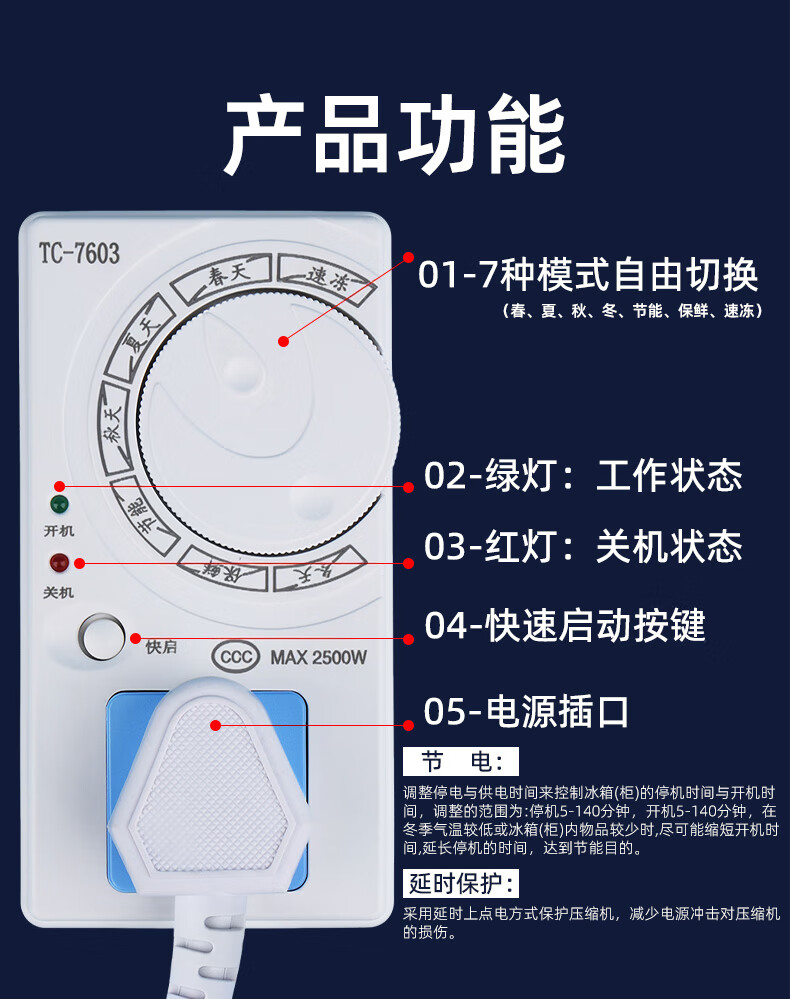 产品功能

TC-7603

春天 速冻 夏天 秋天 节能 保鲜 冬天

开机

关机

快启

CCC MAX 2500W

01-7种模式自由切换
（春、夏、秋、冬、节能、保鲜、速冻）

02-绿灯：工作状态

03-红灯：关机状态

04-快速启动按键

05-电源插口

节 电：

调整停电与供电时间来控制冰箱(柜)的停机时间与开机时间，调整的范围为:停机5-140分钟，开机5-140分钟，在冬季气温较低或冰箱(柜)内物品较少时,尽可能缩短开机时间,延长停机的时间，达到节能目的。

延时保护：

采用延时上点电方式保护压缩机，减少电源冲击对压缩机的损伤。