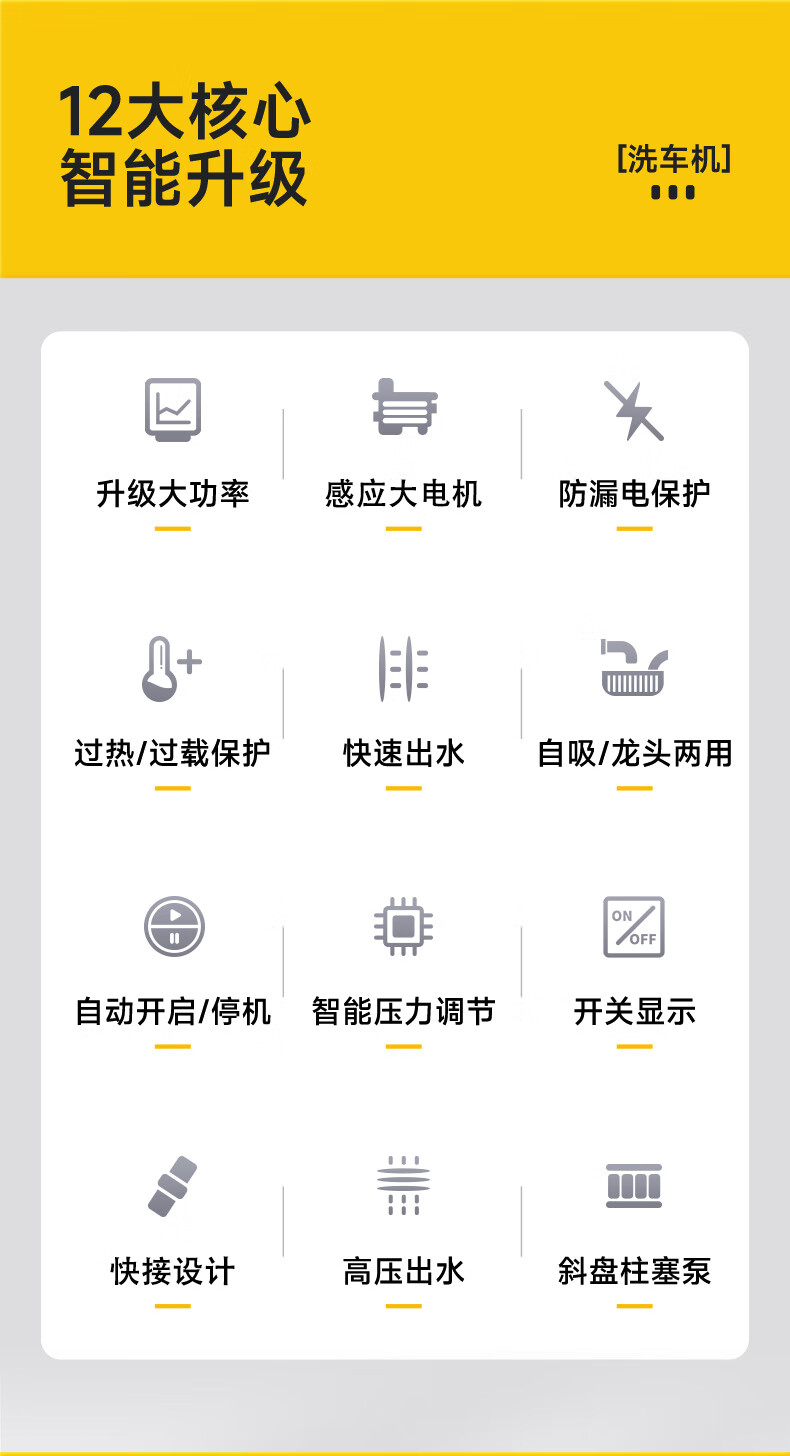 12大核心
智能升级

[洗车机]

升级大功率

感应大电机

防漏电保护

过热/过载保护

快速出水

自吸/龙头两用

自动开启/停机

智能压力调节

ON
OFF

开关显示

快接设计

高压出水

斜盘柱塞泵