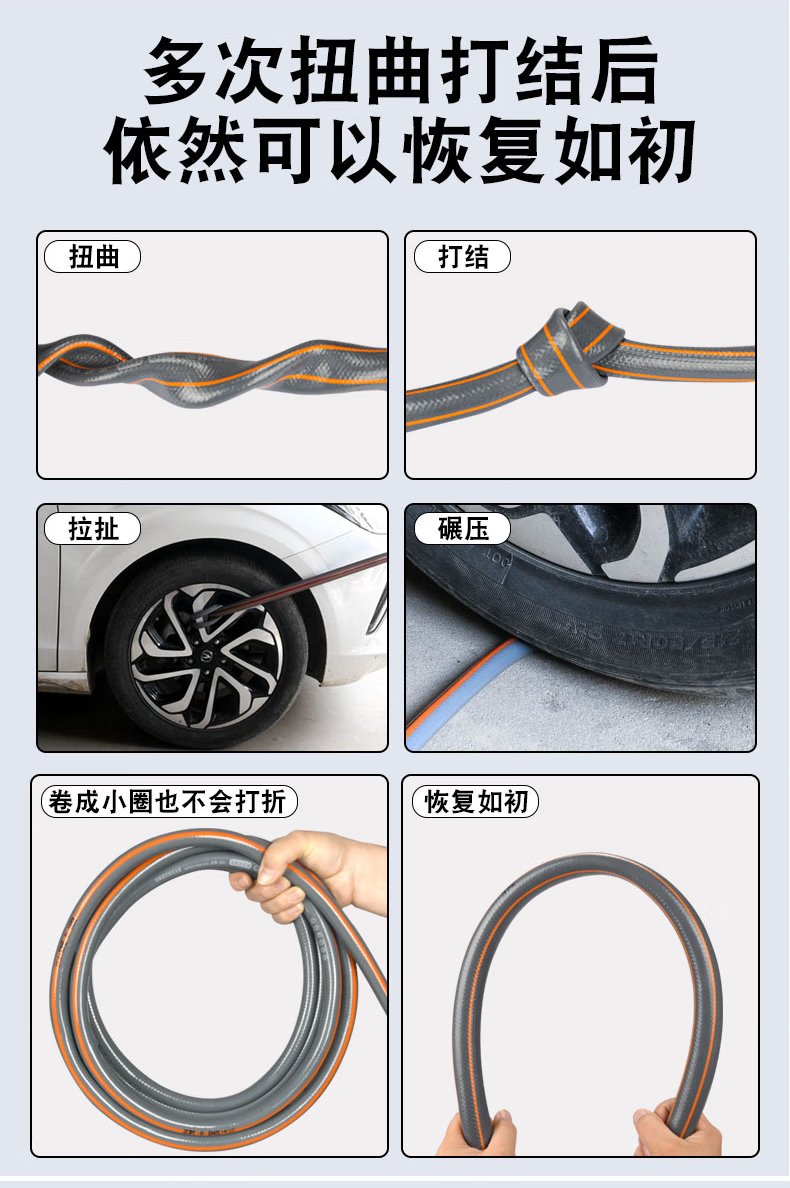 多次扭曲打结后
依然可以恢复如初

扭曲

打结

拉扯

碾压

卷成小圈也不会打折

恢复如初