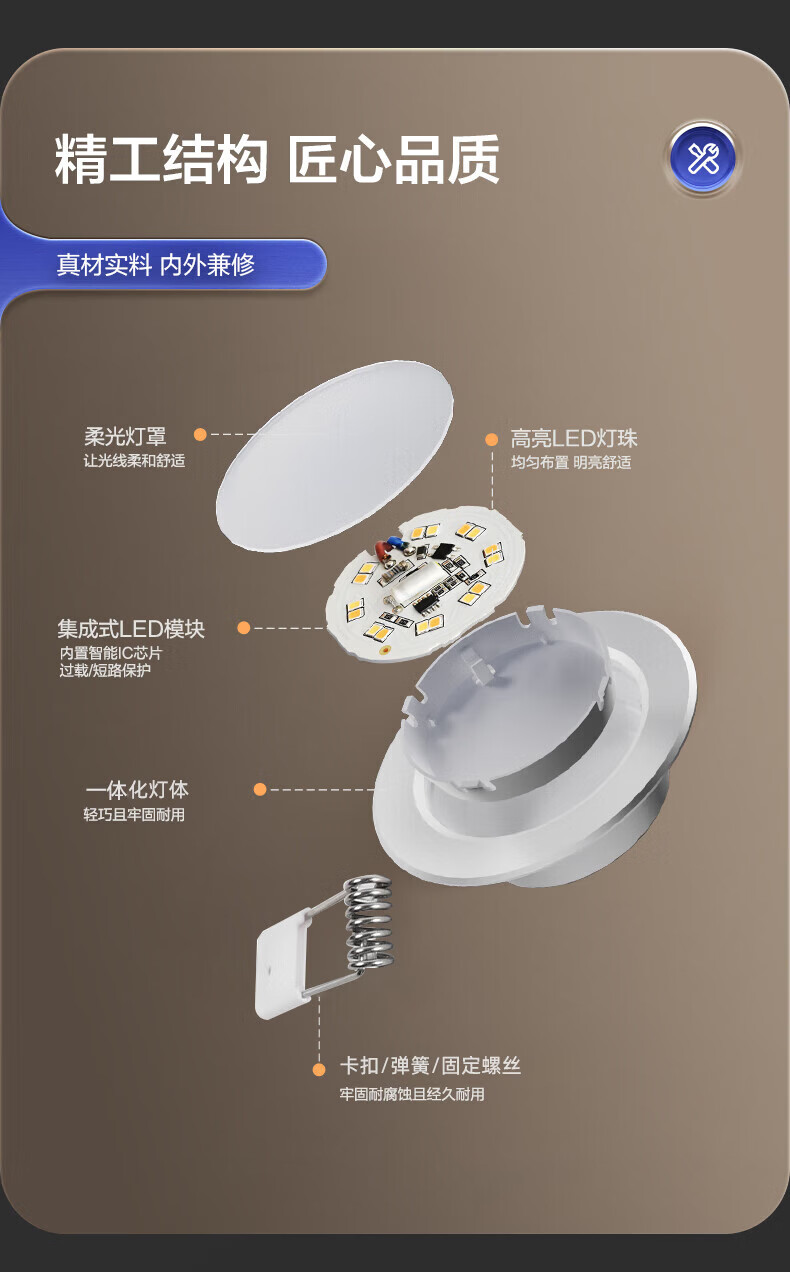 精工结构 匠心品质

真材实料 内外兼修

柔光灯罩
让光线柔和舒适

高亮LED灯珠
均匀布置 明亮舒适

集成式LED模块
内置智能IC芯片
过载/短路保护

一体化灯体
轻巧且牢固耐用

卡扣/弹簧/固定螺丝
牢固耐腐蚀且经久耐用