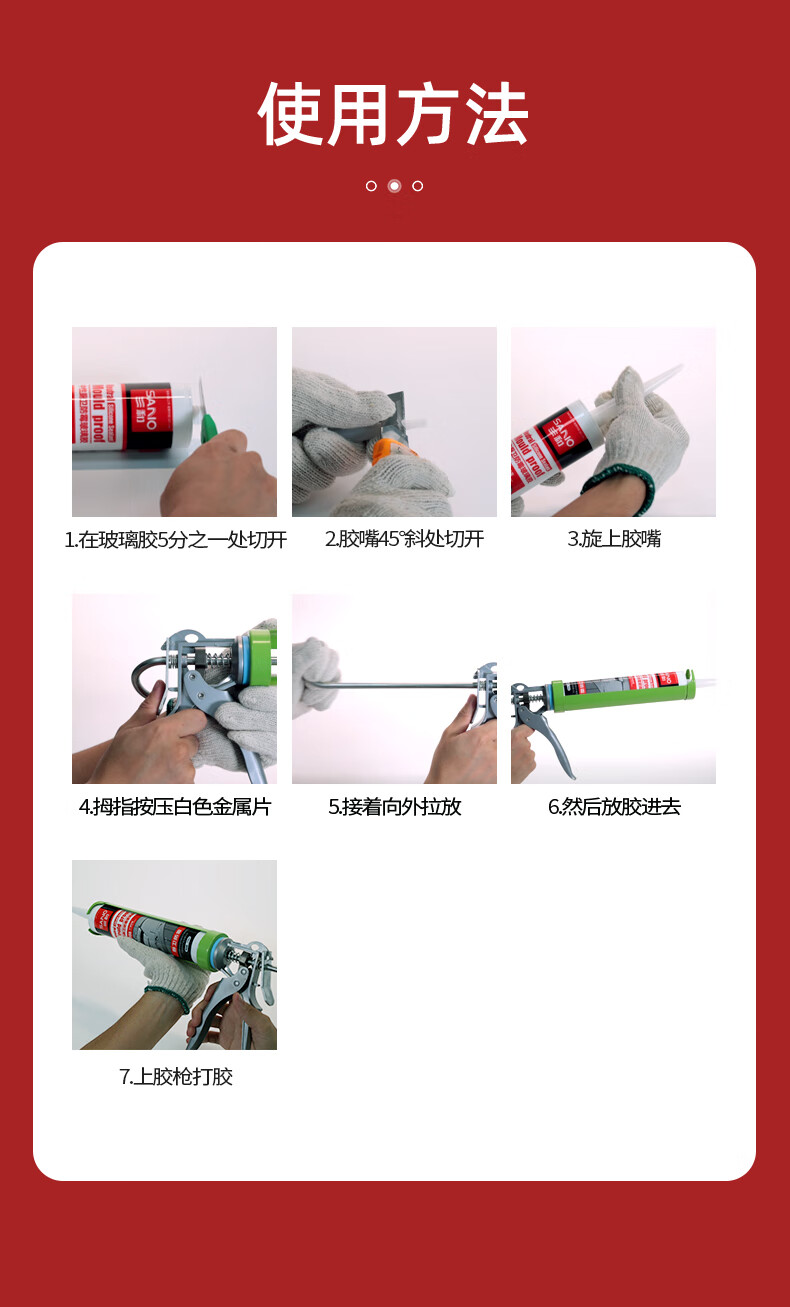 使用方法

1.在玻璃胶5分之一处切开

2.胶嘴45°斜处切开

3.旋上胶嘴

4.拇指按压白色金属片

5.接着向外拉放

6.然后放胶进去

7.上胶枪打胶