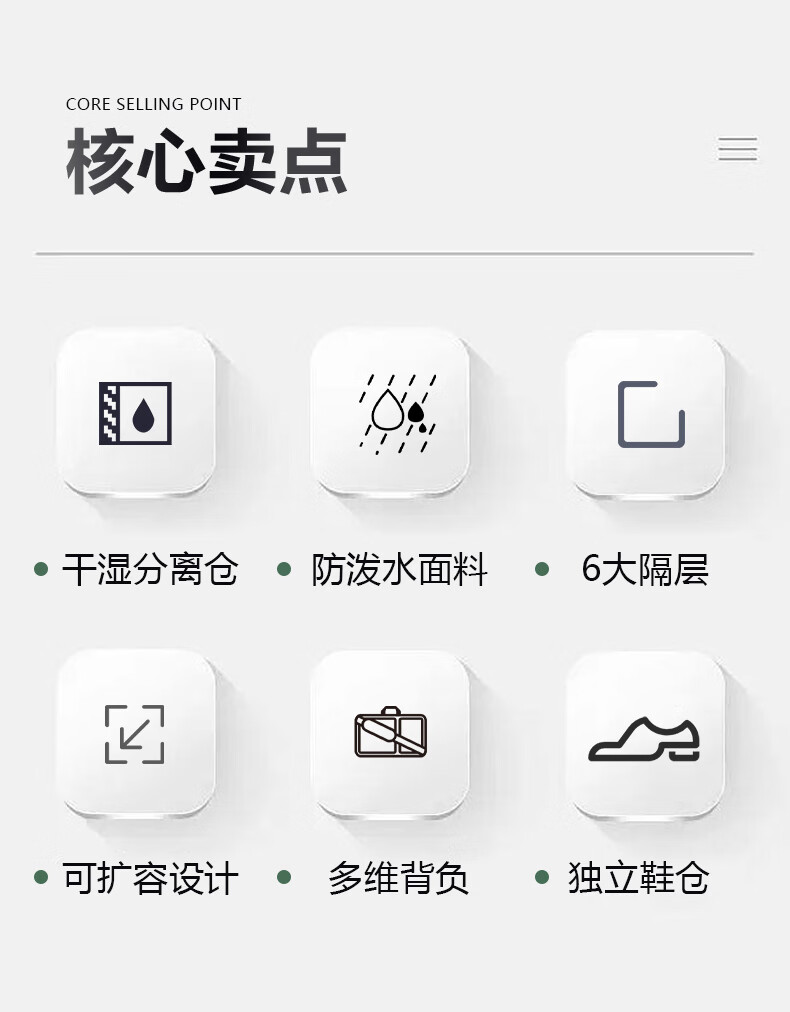 CORE SELLING POINT
核心卖点

• 干湿分离仓

• 防泼水面料

• 6大隔层

• 可扩容设计

• 多维背负

• 独立鞋仓