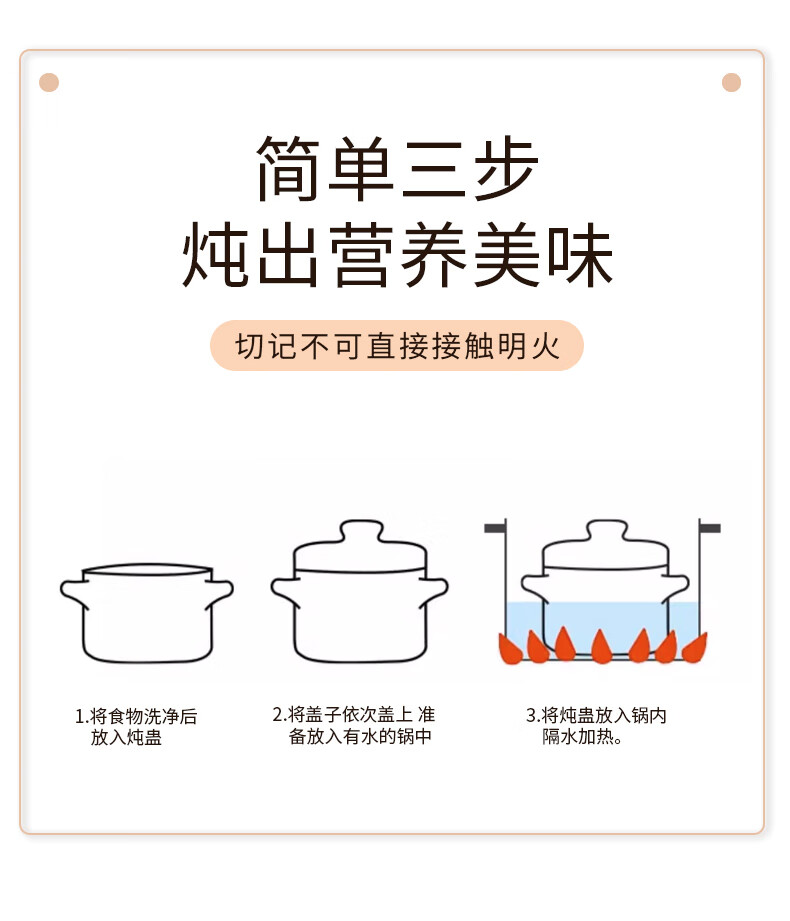 简单三步
炖出营养美味

切记不可直接接触明火

1.将食物洗净后放入炖盅

2.将盖子依次盖上 准备放入有水的锅中

3.将炖盅放入锅内隔水加热。