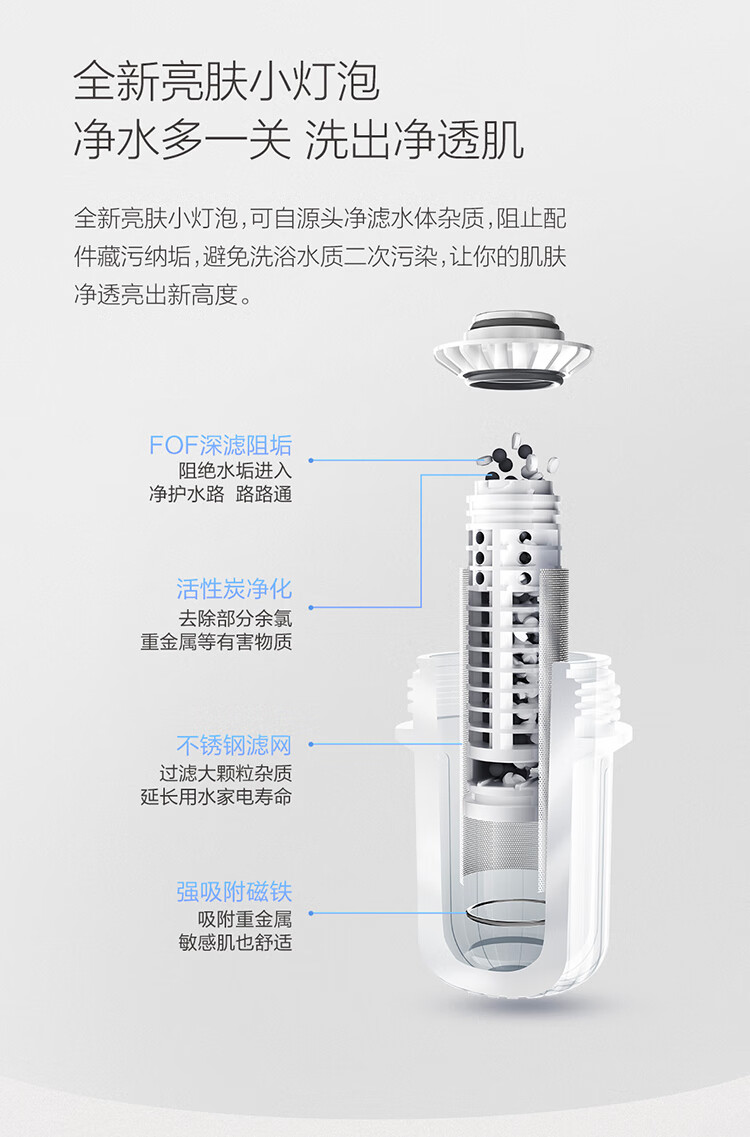 全新亮肤小灯泡
净水多一关 洗出净透肌

全新亮肤小灯泡，可自源头净滤水体杂质，阻止配件藏污纳垢，避免洗浴水质二次污染，让你的肌肤净透亮出新高度。

FOF深滤阻垢
阻绝水垢进入
净护水路 路路通

活性炭净化
去除部分余氯
重金属等有害物质

不锈钢滤网
过滤大颗粒杂质
延长用水家电寿命

强吸附磁铁
吸附重金属
敏感肌也舒适