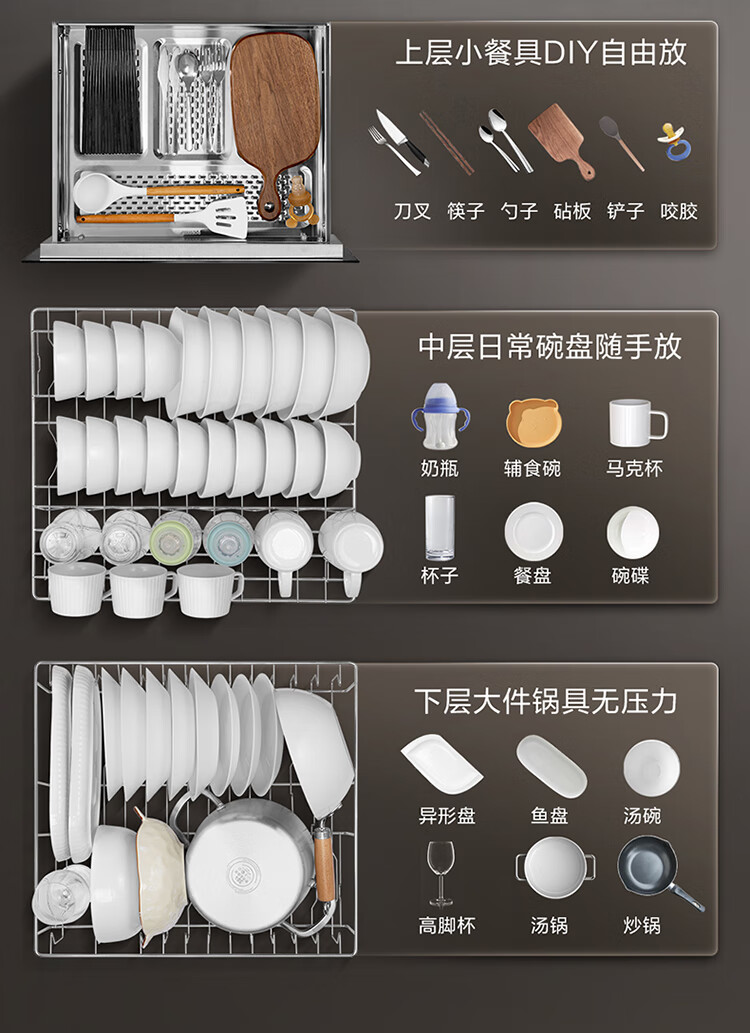 上层小餐具DIY自由放

刀叉 筷子 勺子 砧板 铲子 咬胶

中层日常碗盘随手放

奶瓶 辅食碗 马克杯

杯子 餐盘 碗碟

下层大件锅具无压力

异形盘 鱼盘 汤碗

高脚杯 汤锅 炒锅