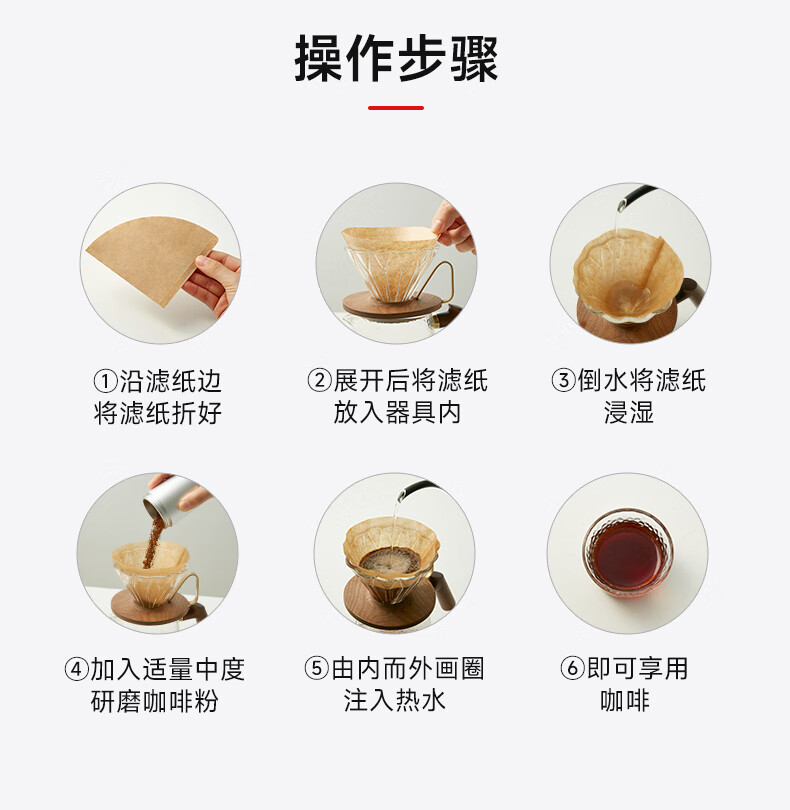 操作步骤

①沿滤纸边将滤纸折好

②展开后将滤纸放入器具内

③倒水将滤纸浸湿

④加入适量中度研磨咖啡粉

⑤由内而外画圈注入热水

⑥即可享用咖啡